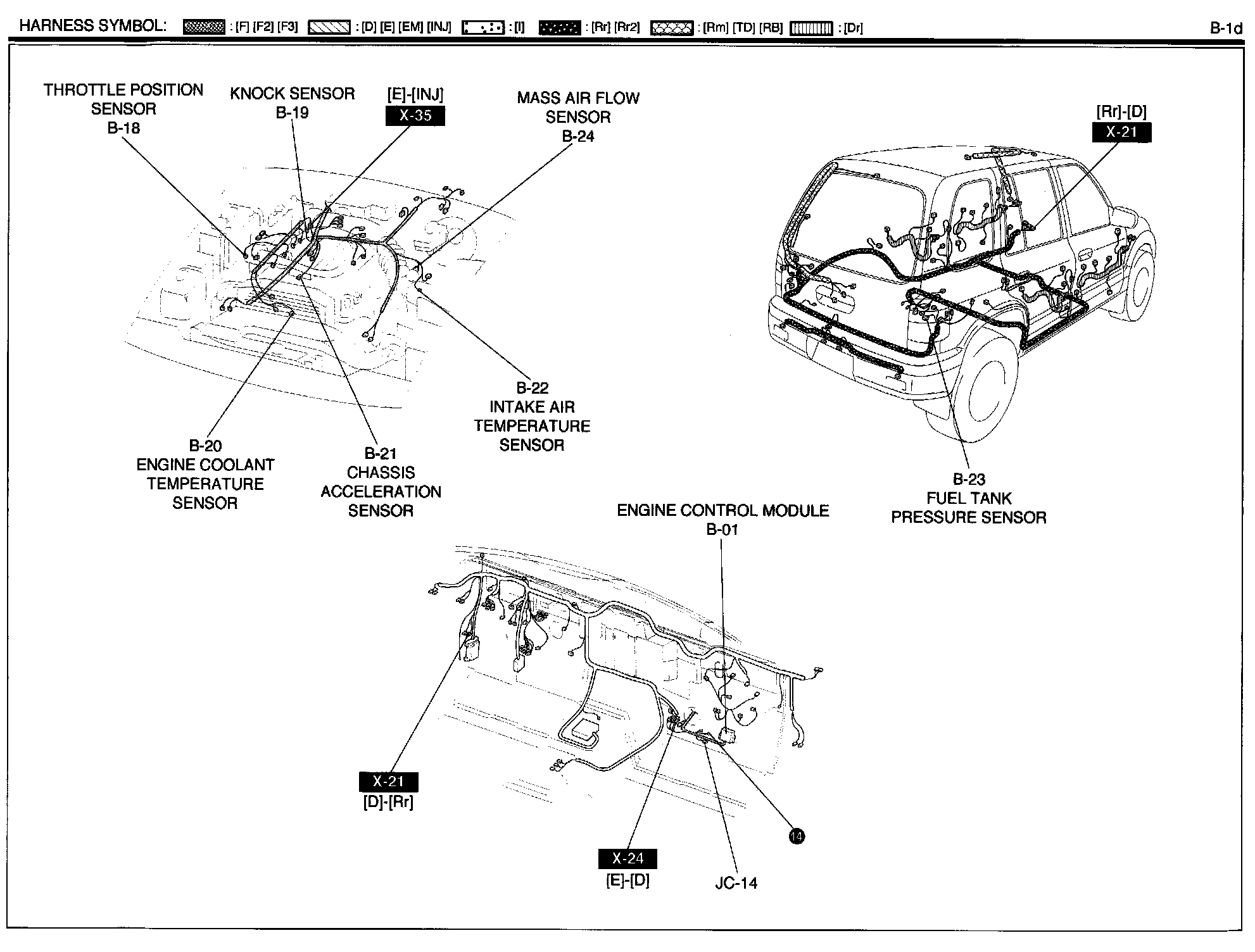 HARNESS SYMBOL: : [F] [F2] [F3] : [D] [E] [EM] [INJ] : [I] : [Rr] [Rr2] : [Rm] [TD] [RB] : [Dr]

B-1d

THROTTLE POSITION SENSOR B-18

KNOCK SENSOR B-19

[E]-[INJ]
X-35

MASS AIR FLOW SENSOR B-24

[Rr]-[D]
X-21

B-22
INTAKE AIR TEMPERATURE SENSOR

B-20
ENGINE COOLANT TEMPERATURE SENSOR

B-21
CHASSIS ACCELERATION SENSOR

B-23
FUEL TANK PRESSURE SENSOR

ENGINE CONTROL MODULE
B-01

X-21
[D]-[Rr]

14

X-24
[E]-[D]

JC-14