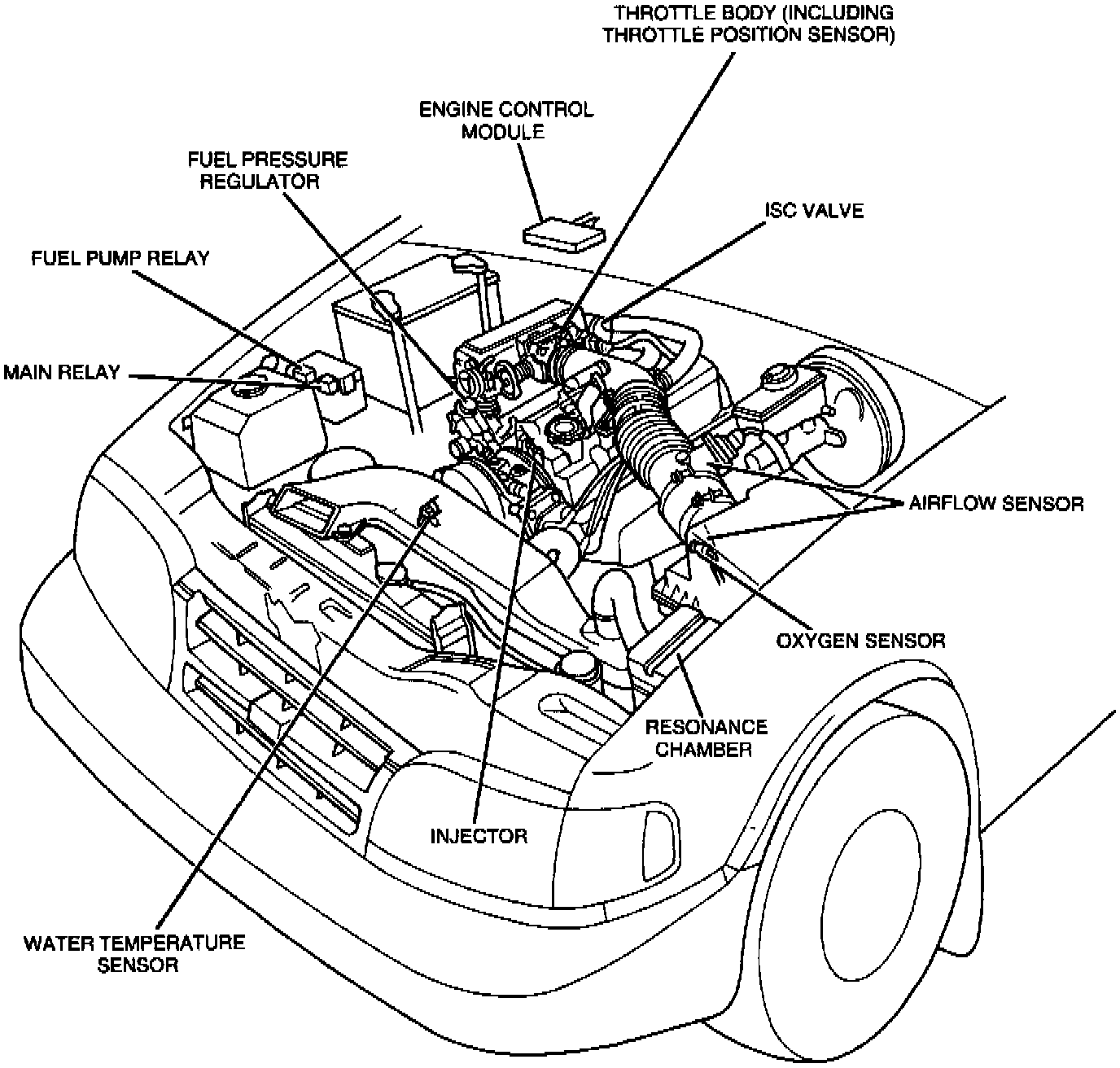 THROTTLE BODY (INCLUDING THROTTLE POSITION SENSOR)

ENGINE CONTROL MODULE

FUEL PRESSURE REGULATOR

ISC VALVE

FUEL PUMP RELAY

MAIN RELAY

AIRFLOW SENSOR

OXYGEN SENSOR

RESONANCE CHAMBER

INJECTOR

WATER TEMPERATURE SENSOR