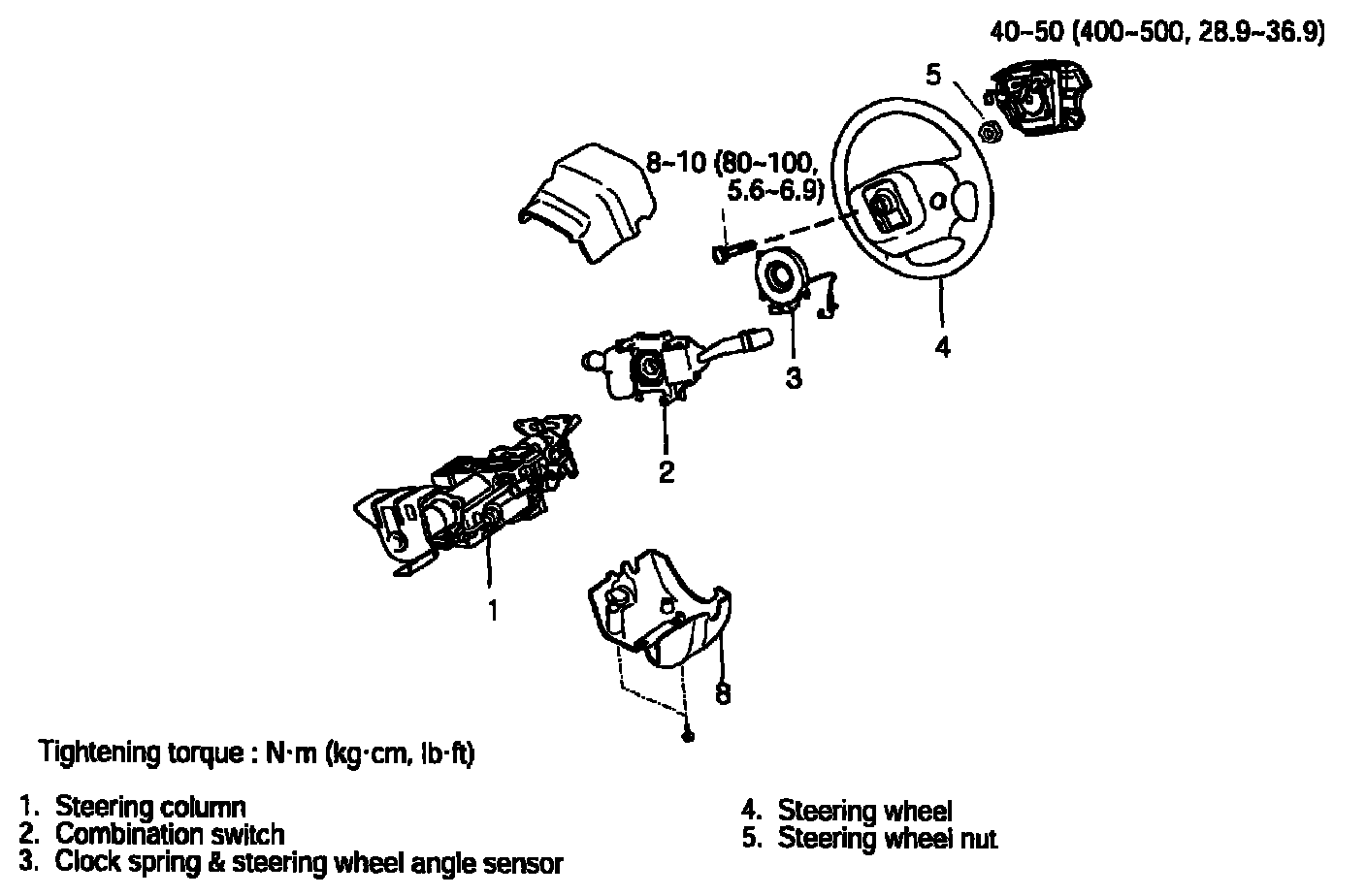 40~50 (400~500, 28.9~36.9)

5

8~10 (80~100, 5.6~6.9)

4

3

2

1

8

Tightening torque : N·m (kg·cm, lb·ft)

1. Steering column
2. Combination switch
3. Clock spring & steering wheel angle sensor

4. Steering wheel
5. Steering wheel nut