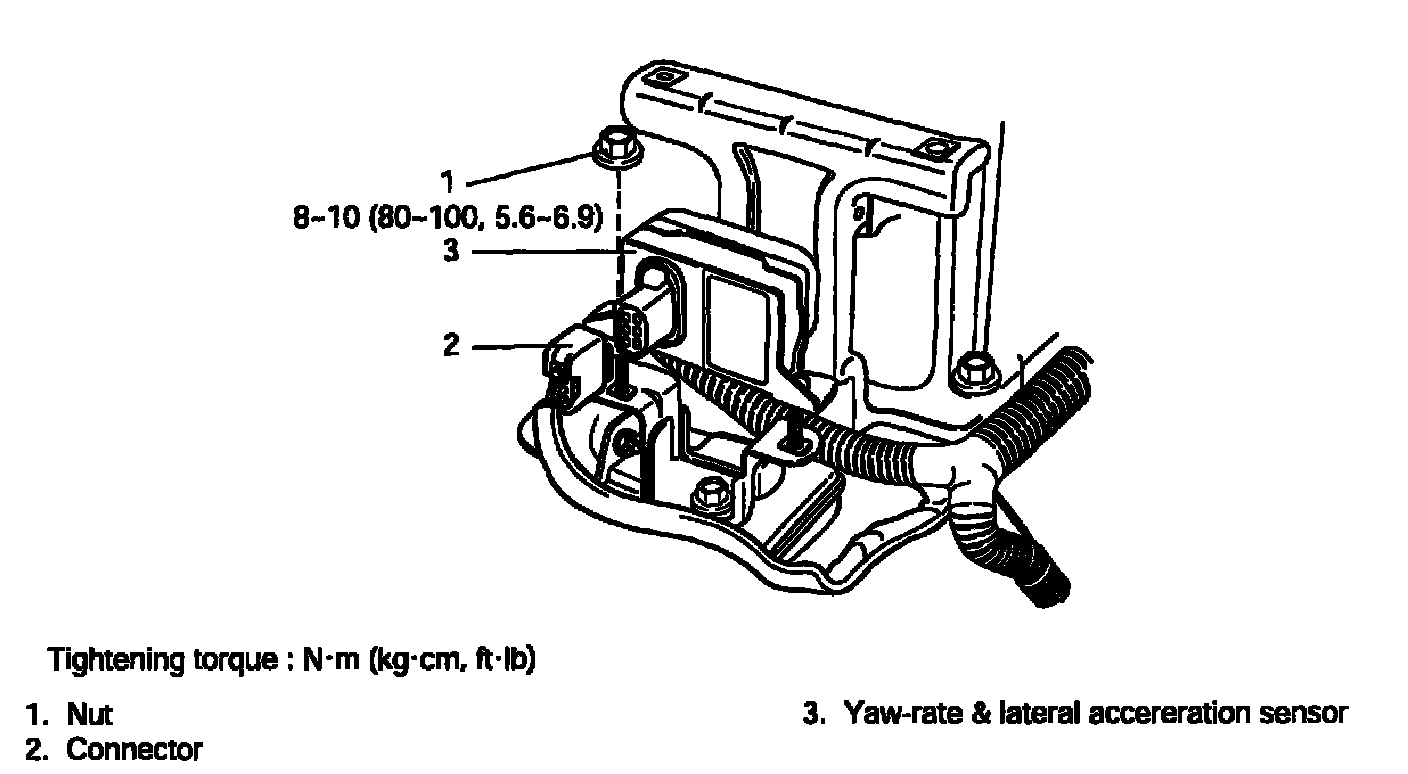 1
8~10 (80~100, 5.6~6.9)
3
2

Tightening torque : N·m (kg·cm, ft·lb)

1. Nut
2. Connector

3. Yaw-rate & lateral accereration sensor