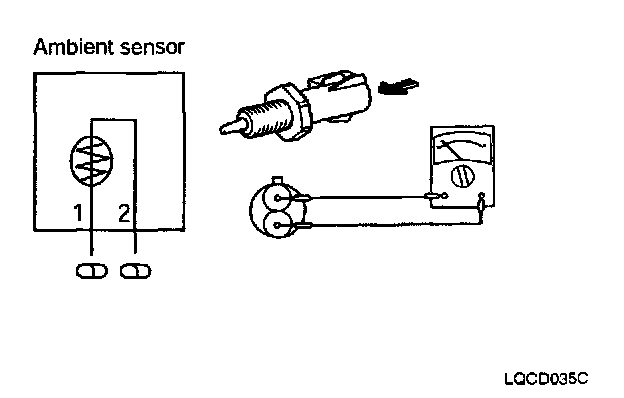 Ambient sensor

1 2

LQCD035C