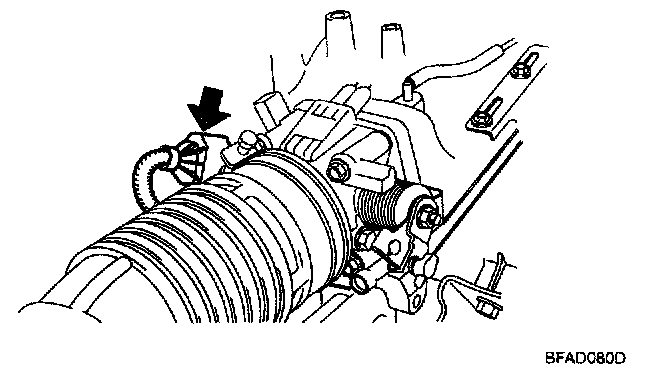 BFAD080D