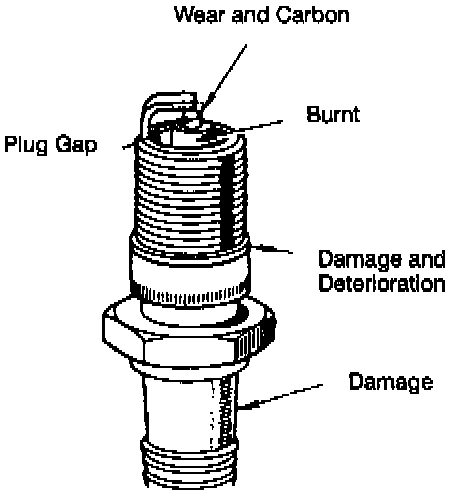 Wear and Carbon

Burnt

Plug Gap

Damage and Deterioration

Damage