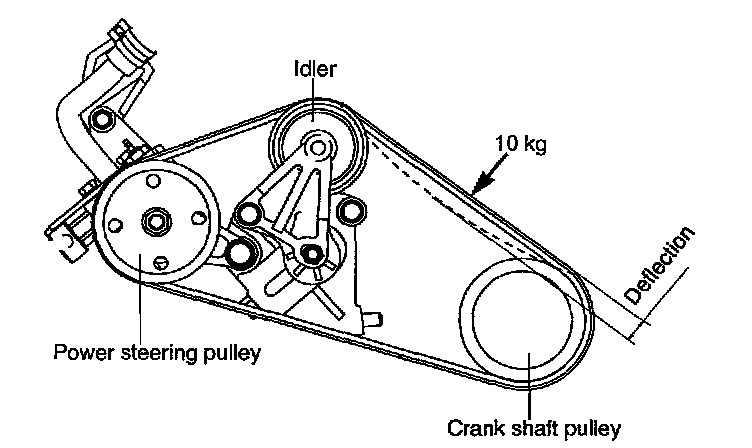 Idler

10 kg

Deflection

Power steering pulley

Crank shaft pulley