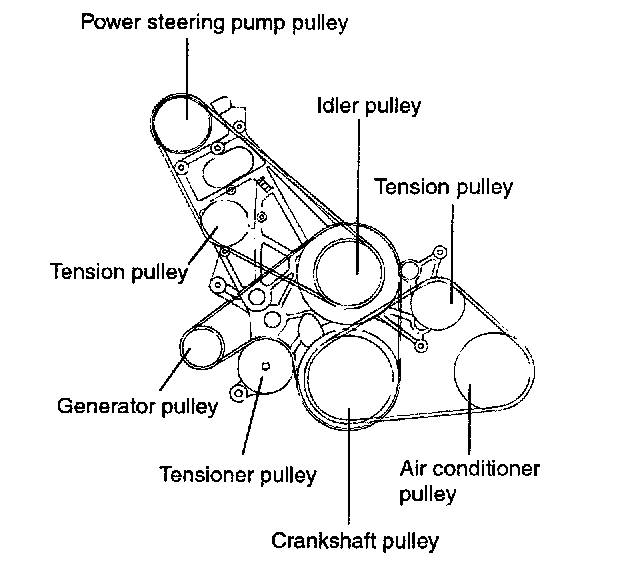 Power steering pump pulley
Idler pulley
Tension pulley
Tension pulley
Generator pulley
Tensioner pulley
Air conditioner pulley
Crankshaft pulley