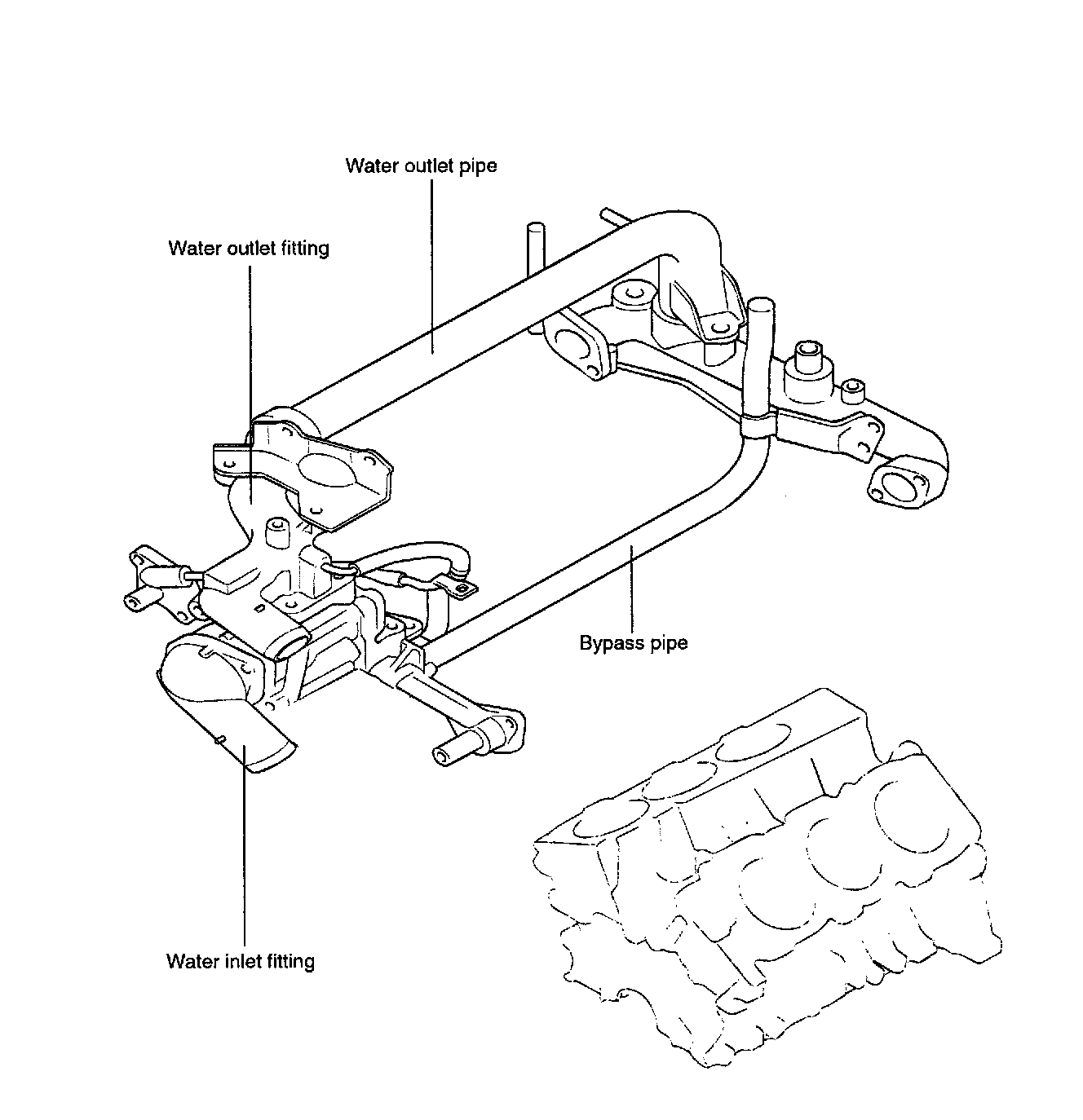 Water outlet pipe

Water outlet fitting

Bypass pipe

Water inlet fitting