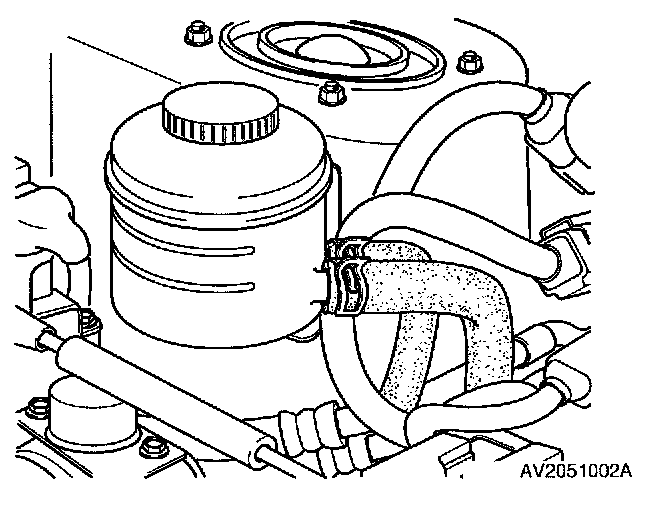 AV2051002A