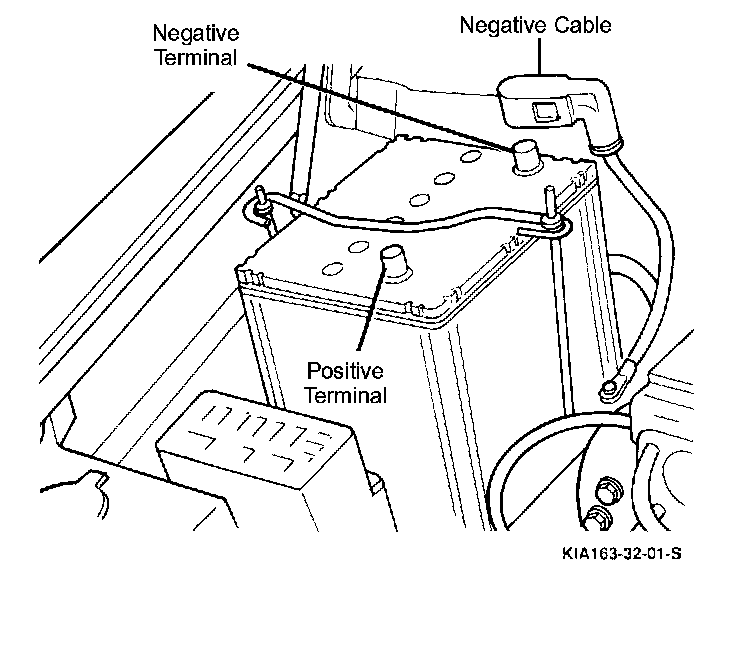 Negative Terminal

Negative Cable

Positive Terminal

KIA163-32-01-S