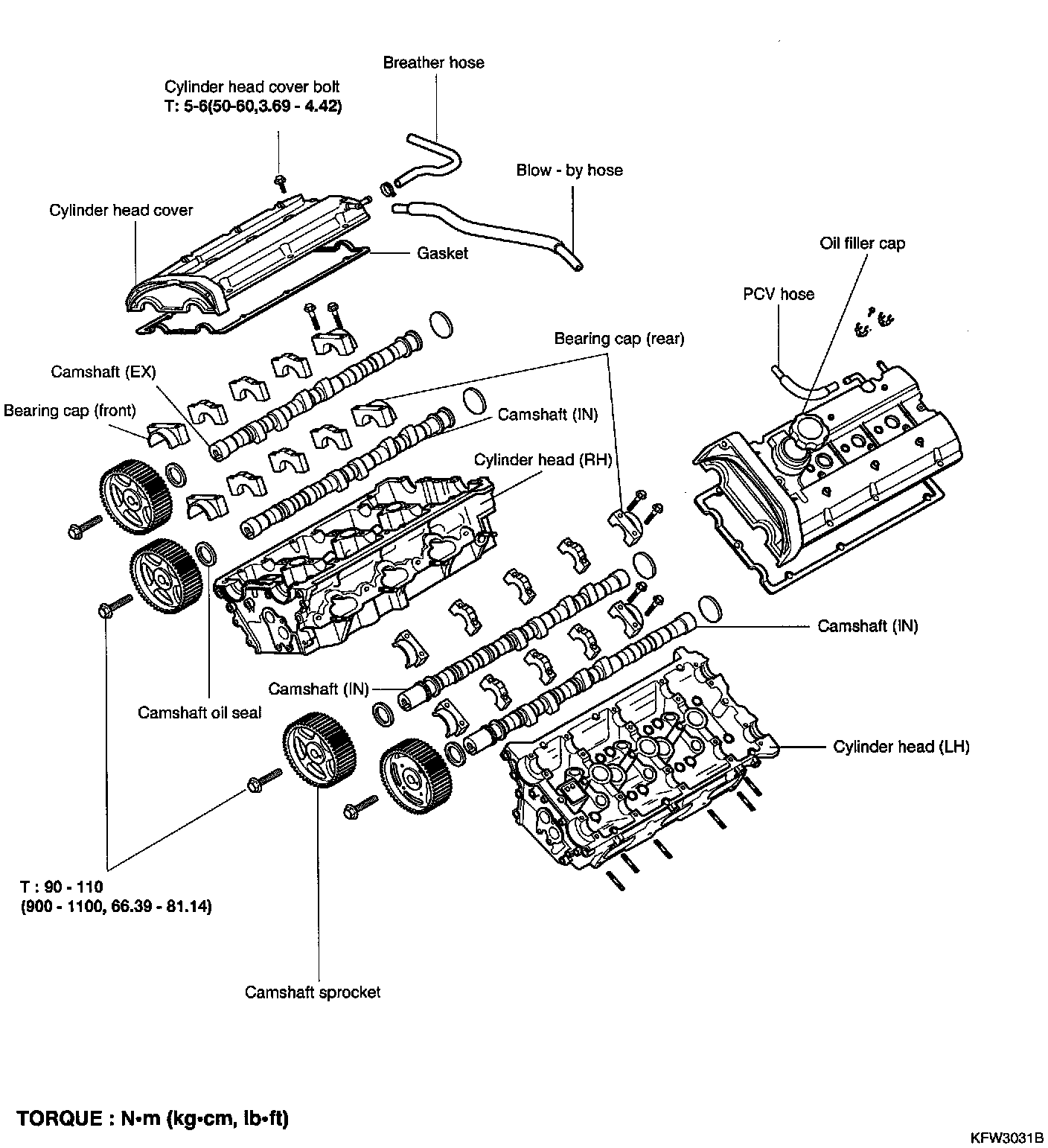 Breather hose

Cylinder head cover bolt
T: 5-6(50-60,3.69 - 4.42)

Blow - by hose

Cylinder head cover

Gasket

Oil filler cap

PCV hose

Bearing cap (rear)

Camshaft (EX)

Bearing cap (front)

Camshaft (IN)

Cylinder head (RH)

Camshaft (IN)

Camshaft (IN)

Camshaft oil seal

Cylinder head (LH)

T : 90 - 110
(900 - 1100, 66.39 - 81.14)

Camshaft sprocket

TORQUE : N•m (kg•cm, lb•ft)

KFW3031B