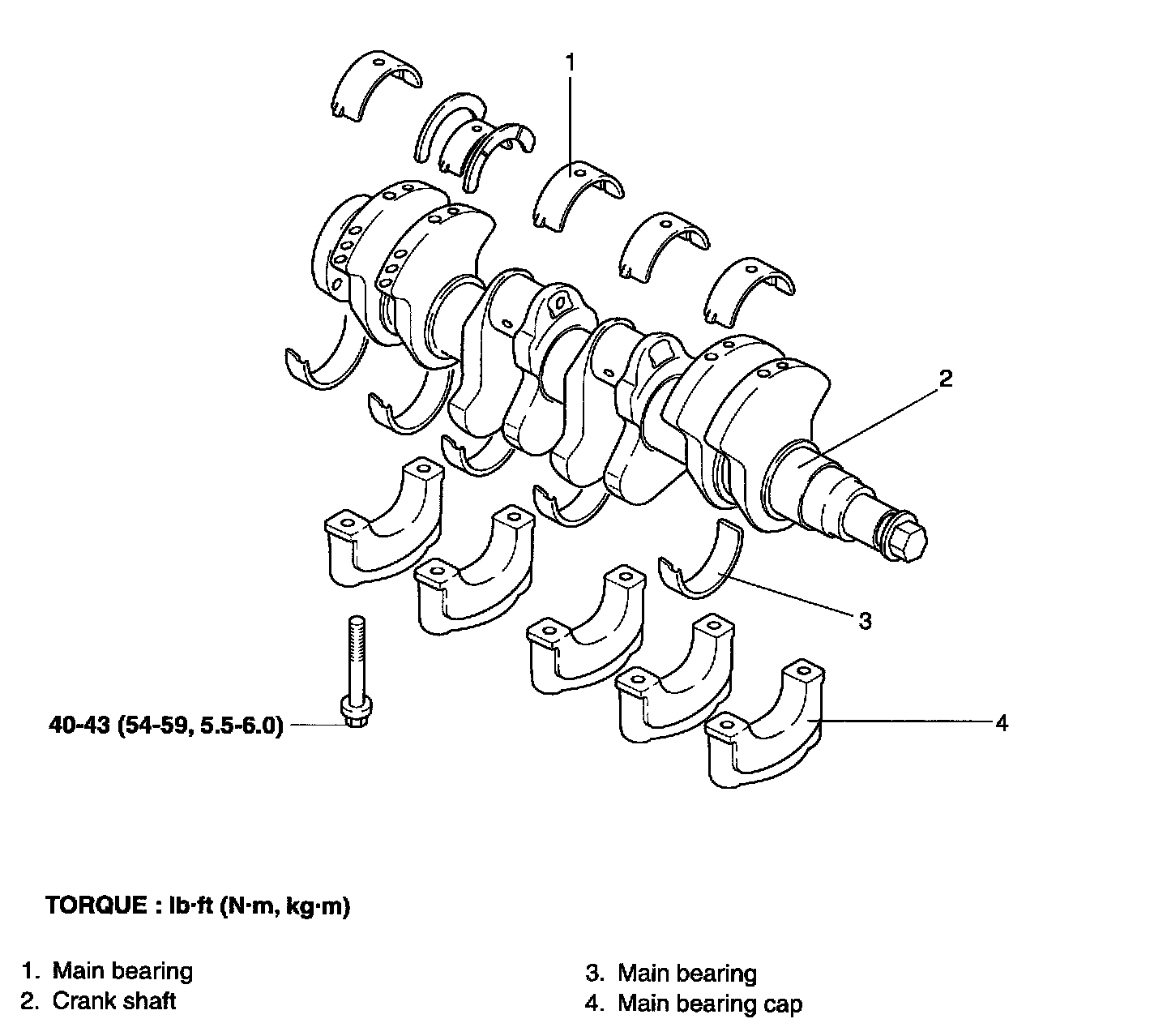 1

2

3

40-43 (54-59, 5.5-6.0)

4

TORQUE : lb·ft (N·m, kg·m)

1. Main bearing
2. Crank shaft

3. Main bearing
4. Main bearing cap