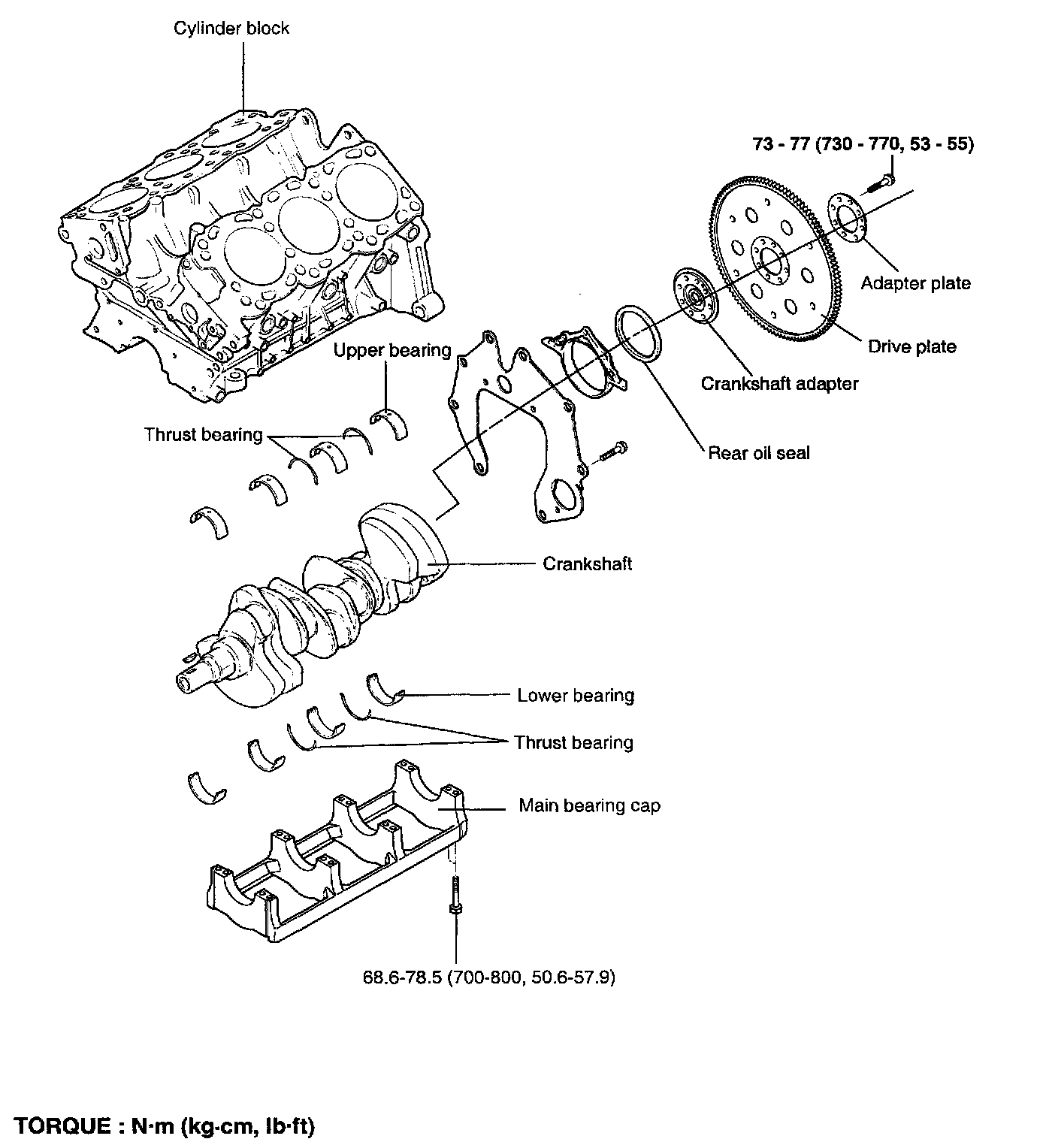 Cylinder block

73 - 77 (730 - 770, 53 - 55)

Adapter plate

Drive plate

Crankshaft adapter

Upper bearing

Thrust bearing

Rear oil seal

Crankshaft

Lower bearing

Thrust bearing

Main bearing cap

68.6-78.5 (700-800, 50.6-57.9)

TORQUE : N·m (kg·cm, lb·ft)