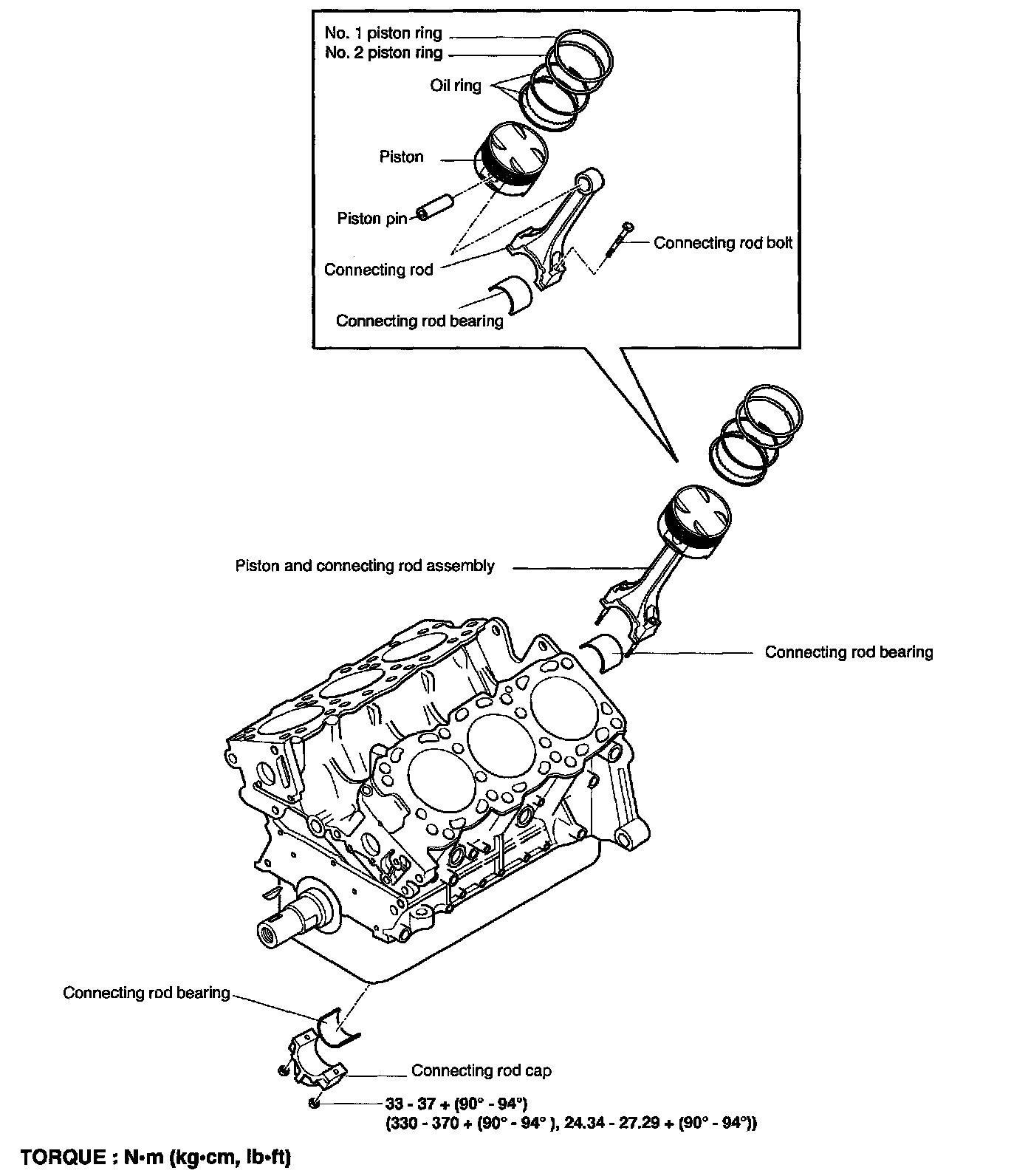 No. 1 piston ring
No. 2 piston ring
Oil ring
Piston
Piston pin
Connecting rod
Connecting rod bolt
Connecting rod bearing

Piston and connecting rod assembly
Connecting rod bearing

Connecting rod bearing
Connecting rod cap
33 - 37 + (90° - 94°)
(330 - 370 + (90° - 94° ), 24.34 - 27.29 + (90° - 94°))

TORQUE : N•m (kg•cm, lb•ft)