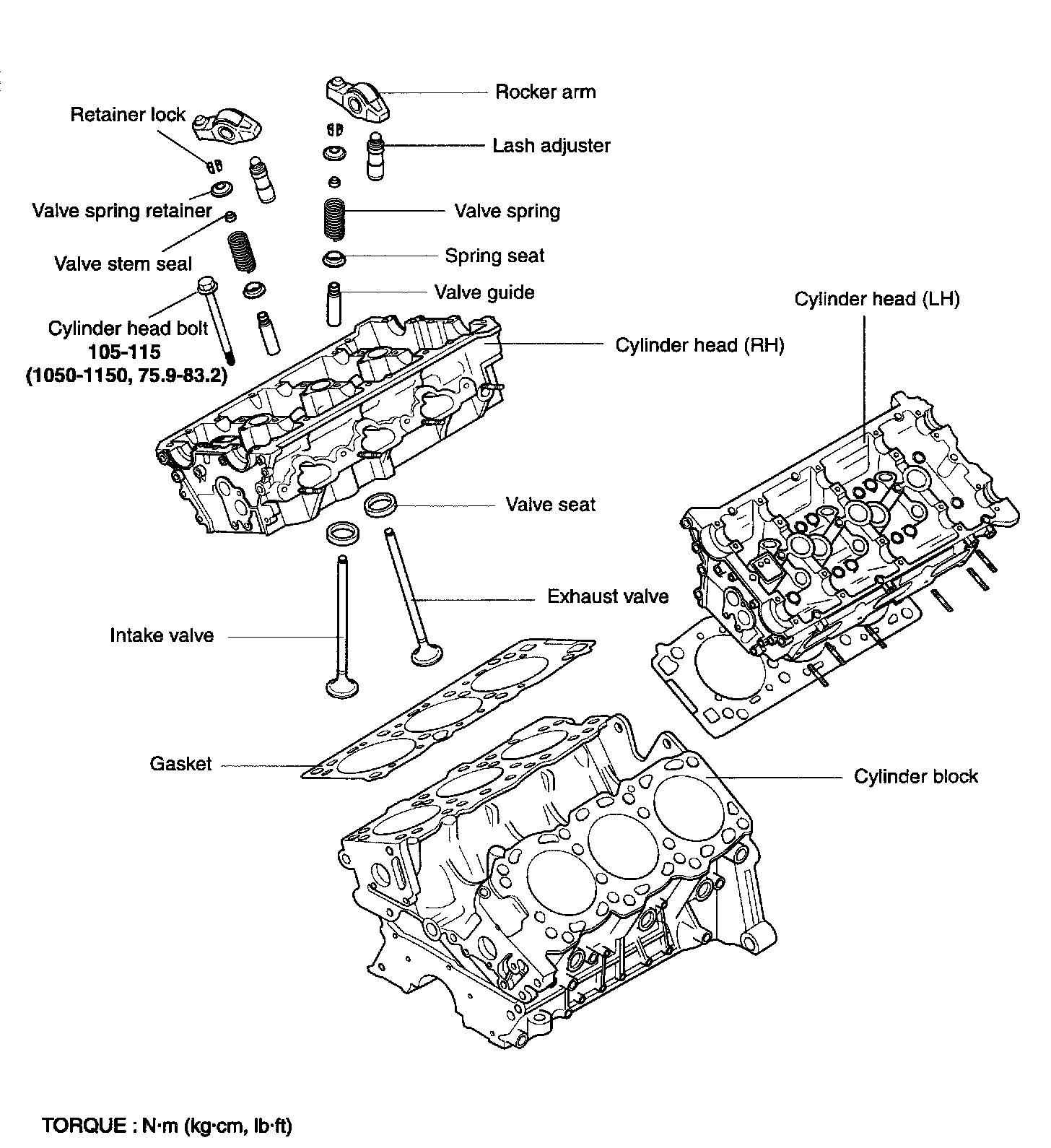 Rocker arm

Retainer lock

Lash adjuster

Valve spring retainer

Valve spring

Valve stem seal

Spring seat

Valve guide

Cylinder head (LH)

Cylinder head bolt
105-115
(1050-1150, 75.9-83.2)

Cylinder head (RH)

Valve seat

Exhaust valve

Intake valve

Gasket

Cylinder block

TORQUE : N·m (kg·cm, lb·ft)