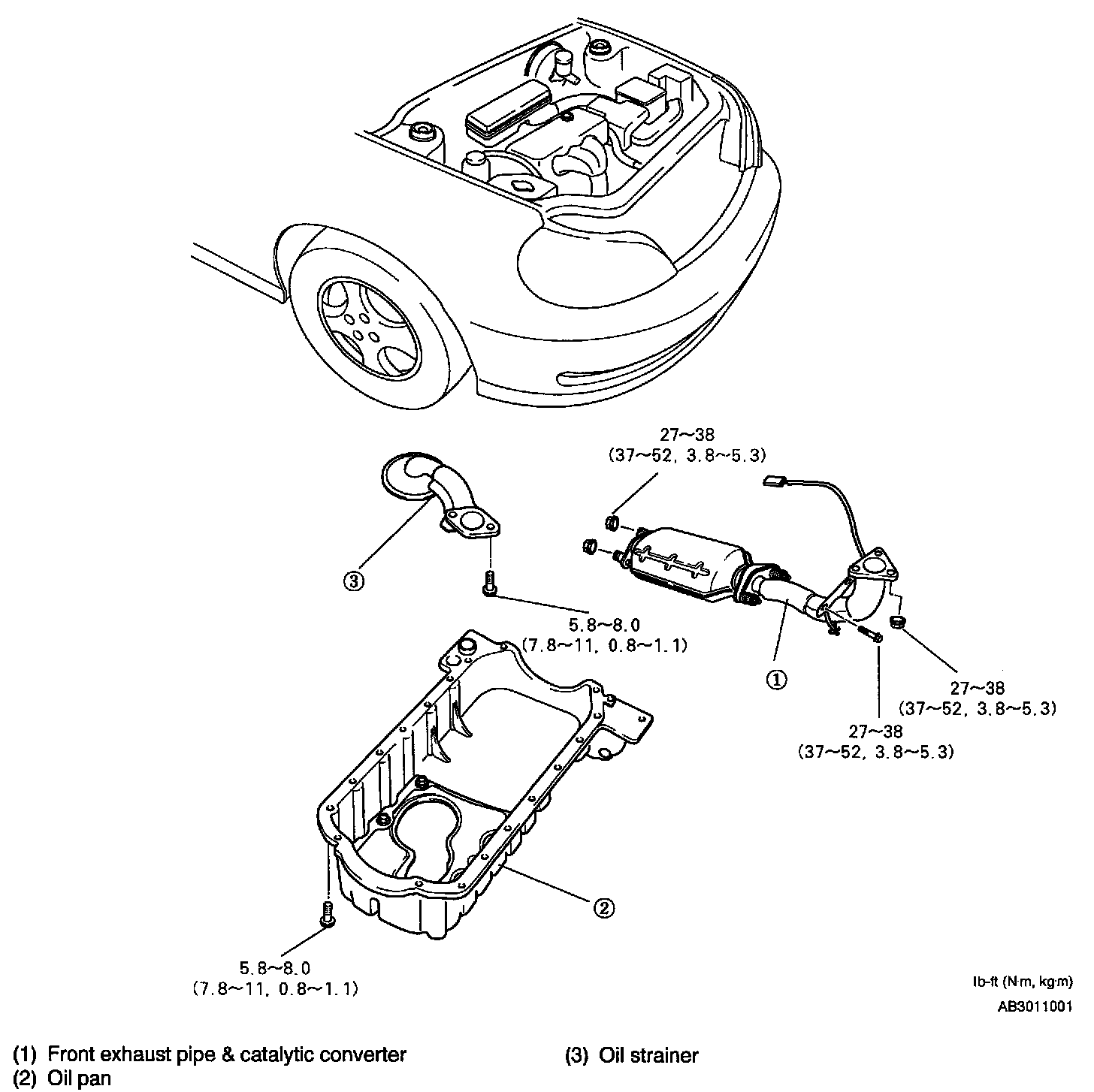 27~38
(37~52, 3.8~5.3)

③

5.8~8.0
(7.8~11, 0.8~1.1)

①

27~38
(37~52, 3.8~5.3)

27~38
(37~52, 3.8~5.3)

②

5.8~8.0
(7.8~11, 0.8~1.1)

lb-ft (N·m, kg·m)
AB3011001

(1) Front exhaust pipe & catalytic converter
(2) Oil pan
(3) Oil strainer