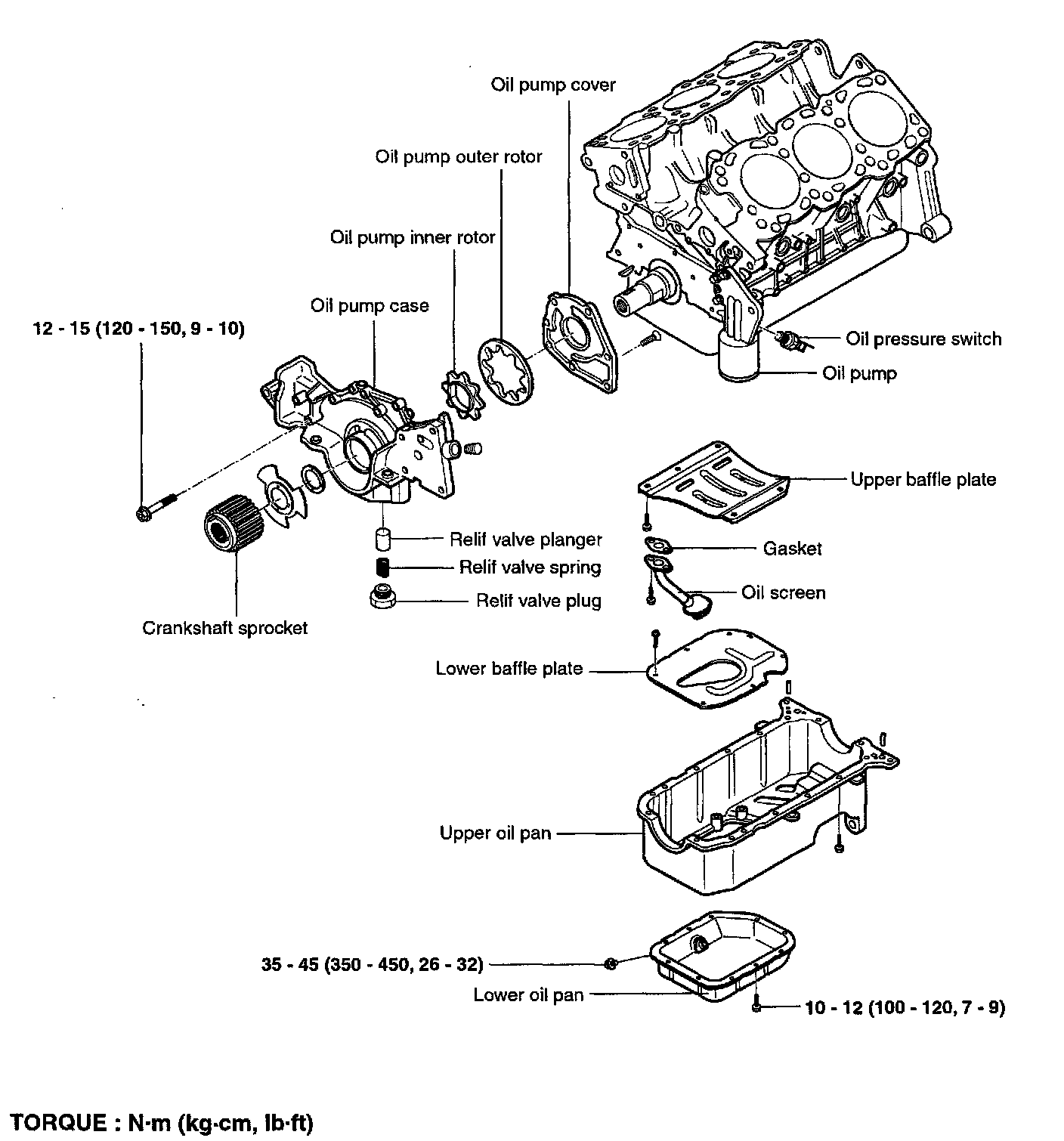 Oil pump cover

Oil pump outer rotor

Oil pump inner rotor

Oil pump case

12 - 15 (120 - 150, 9 - 10)

Oil pressure switch

Oil pump

Upper baffle plate

Relif valve planger

Relif valve spring

Relif valve plug

Gasket

Oil screen

Crankshaft sprocket

Lower baffle plate

Upper oil pan

35 - 45 (350 - 450, 26 - 32)

Lower oil pan

10 - 12 (100 - 120, 7 - 9)

TORQUE : N·m (kg·cm, lb·ft)