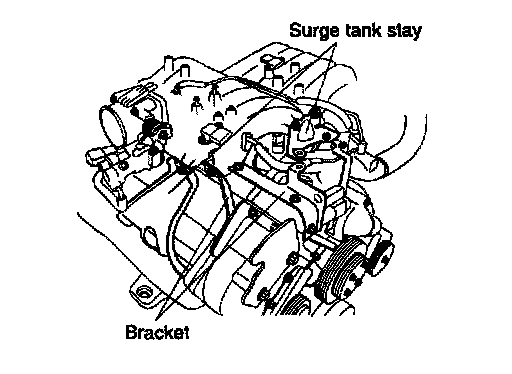 Surge tank stay

Bracket