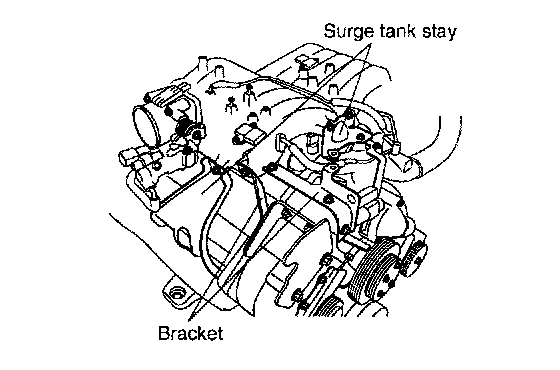 Surge tank stay

Bracket