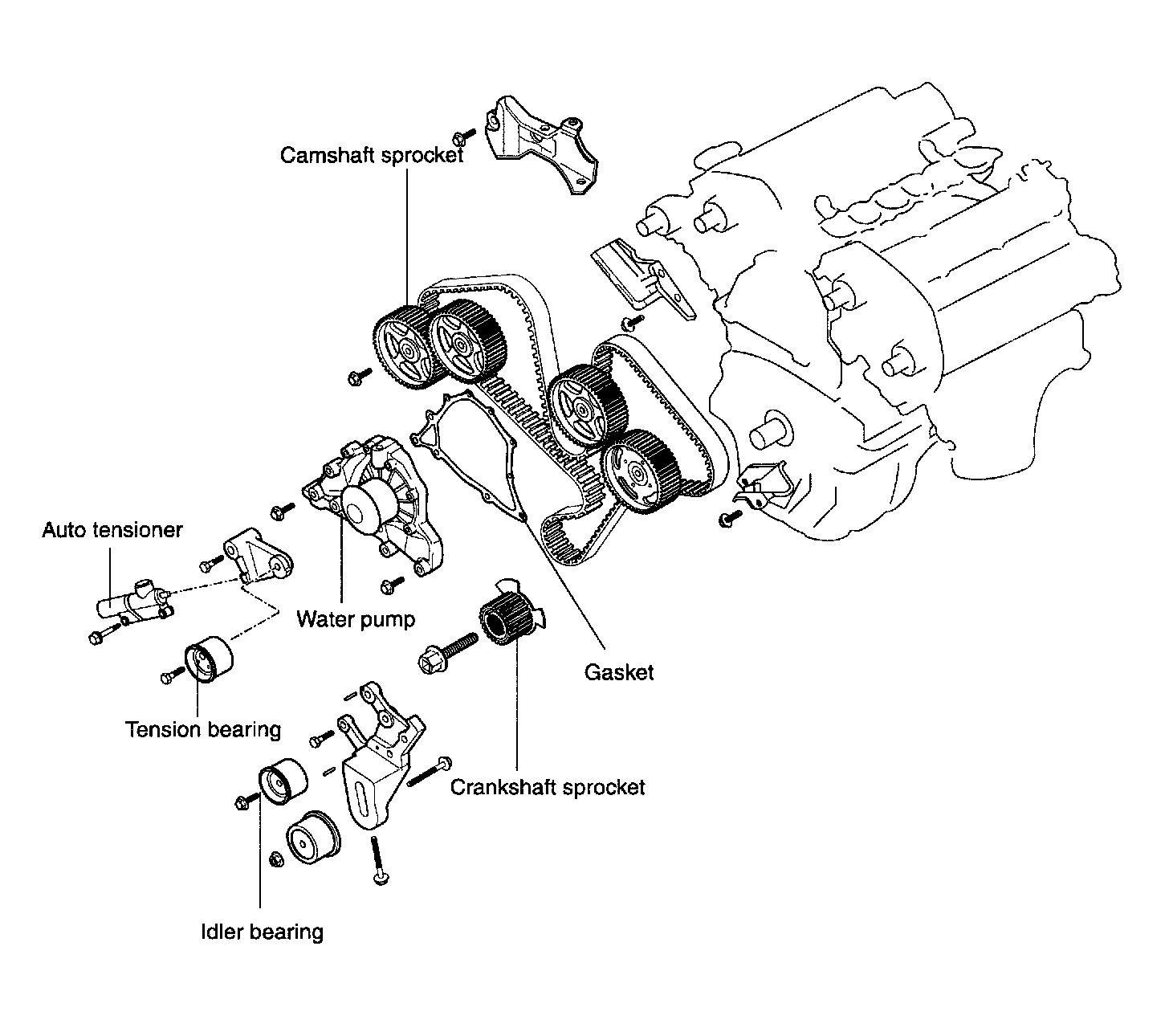 Camshaft sprocket

Auto tensioner

Water pump

Gasket

Tension bearing

Crankshaft sprocket

Idler bearing