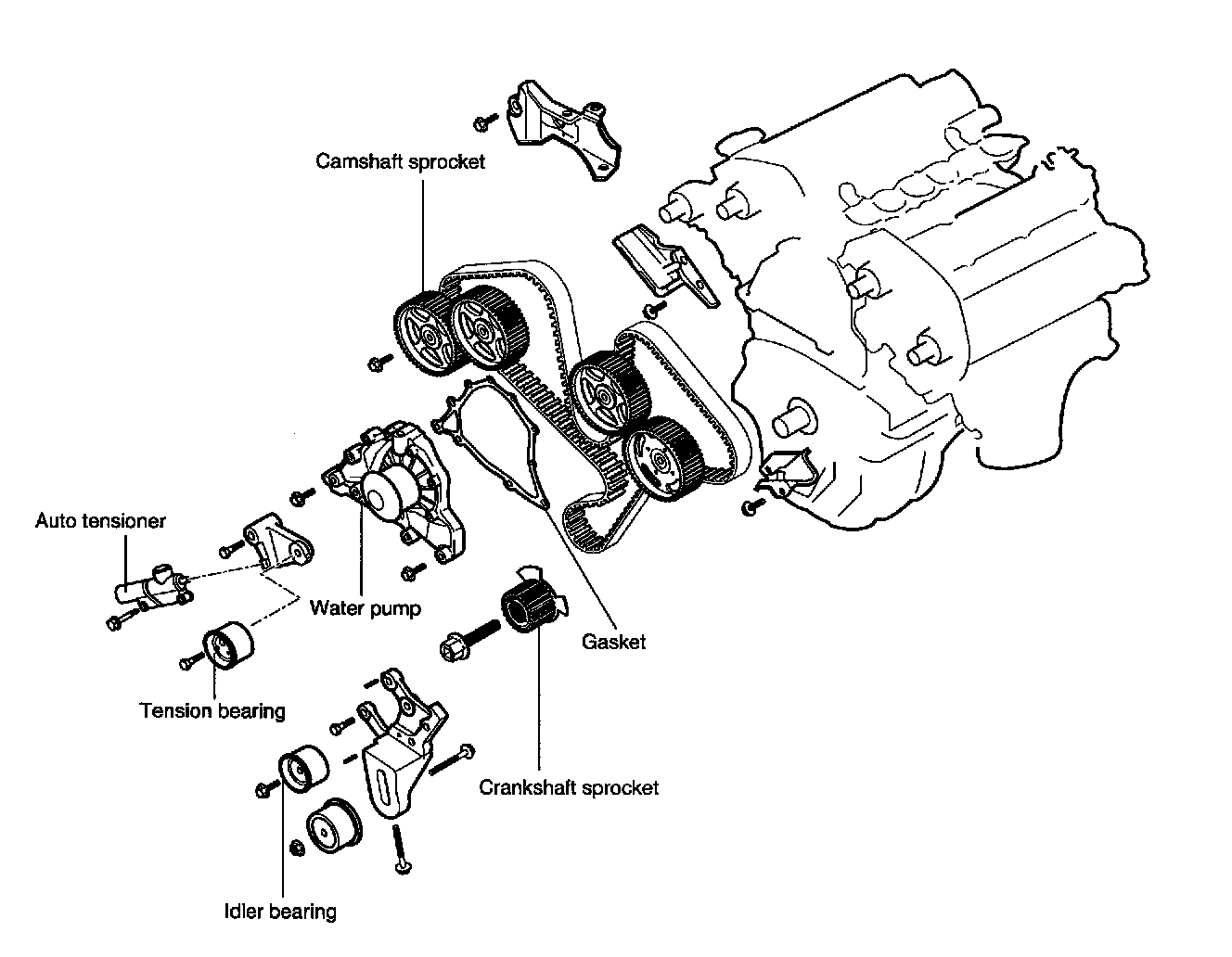 Camshaft sprocket

Auto tensioner

Water pump

Gasket

Tension bearing

Crankshaft sprocket

Idler bearing