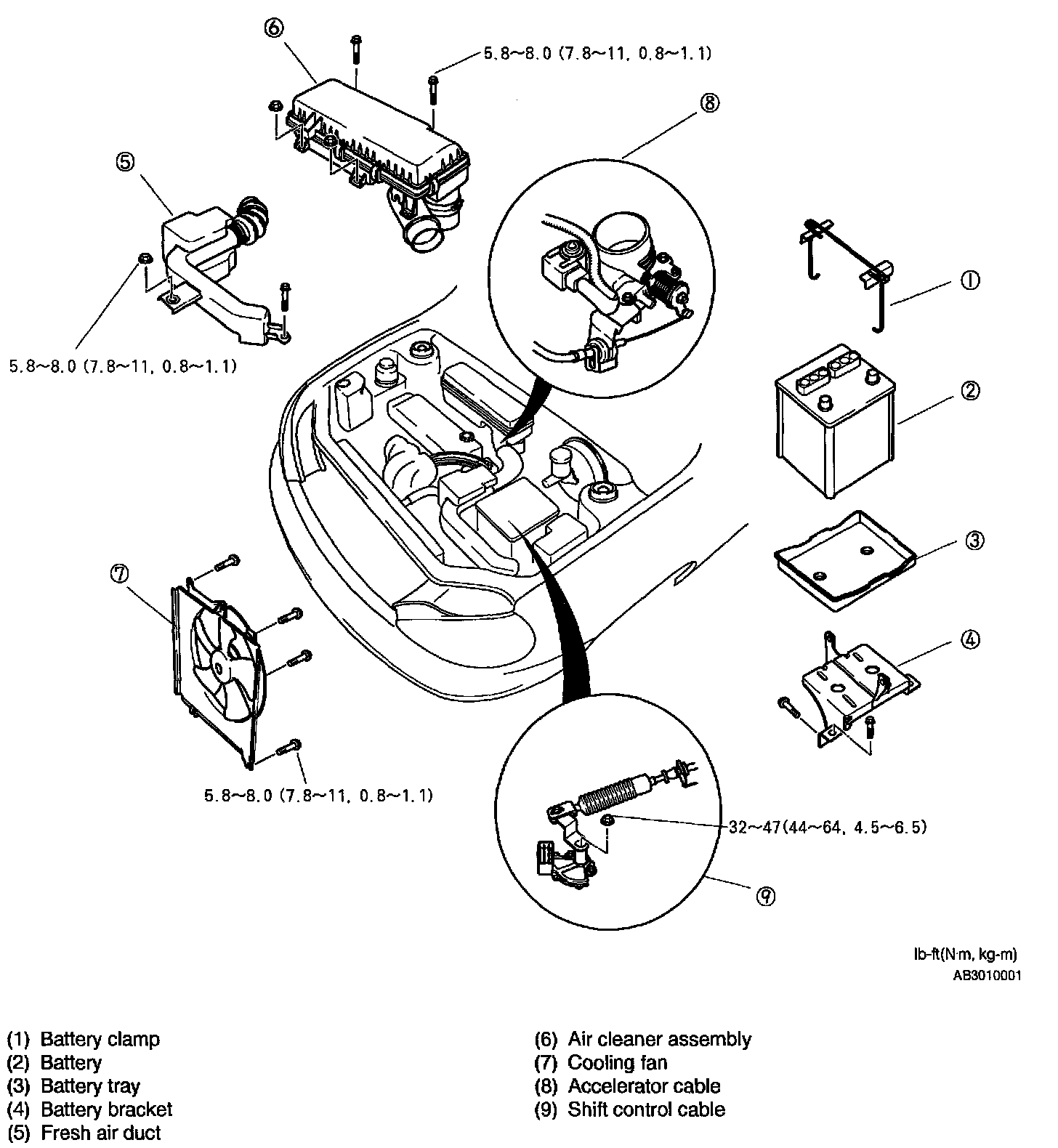 ⑥

5.8~8.0 (7.8~11, 0.8~1.1)

⑧

⑤

①

5.8~8.0 (7.8~11, 0.8~1.1)

②

③

⑦

④

5.8~8.0 (7.8~11, 0.8~1.1)

32~47(44~64, 4.5~6.5)

⑨

lb-ft(N·m, kg-m)
AB3010001

(1) Battery clamp
(2) Battery
(3) Battery tray
(4) Battery bracket
(5) Fresh air duct

(6) Air cleaner assembly
(7) Cooling fan
(8) Accelerator cable
(9) Shift control cable