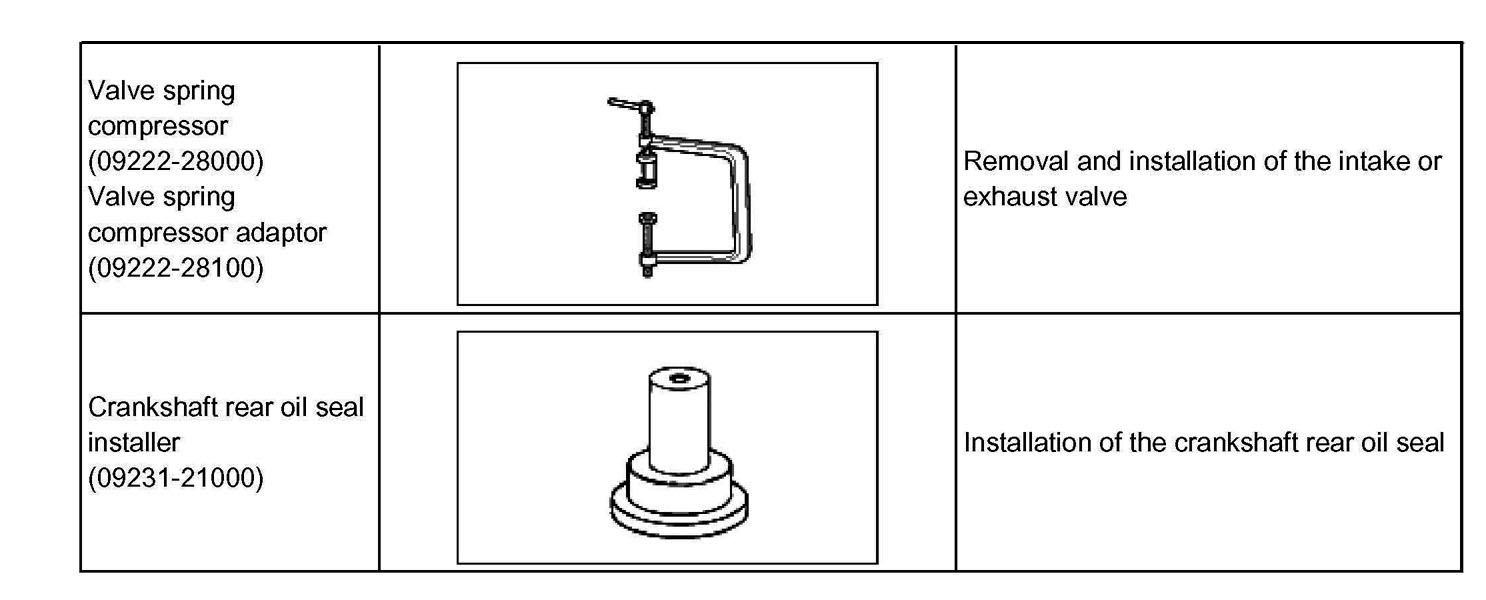 | | | |
|---|---|---|
| Valve spring compressor (09222-28000) Valve spring compressor adaptor (09222-28100) | | Removal and installation of the intake or exhaust valve |
| Crankshaft rear oil seal installer (09231-21000) | | Installation of the crankshaft rear oil seal |