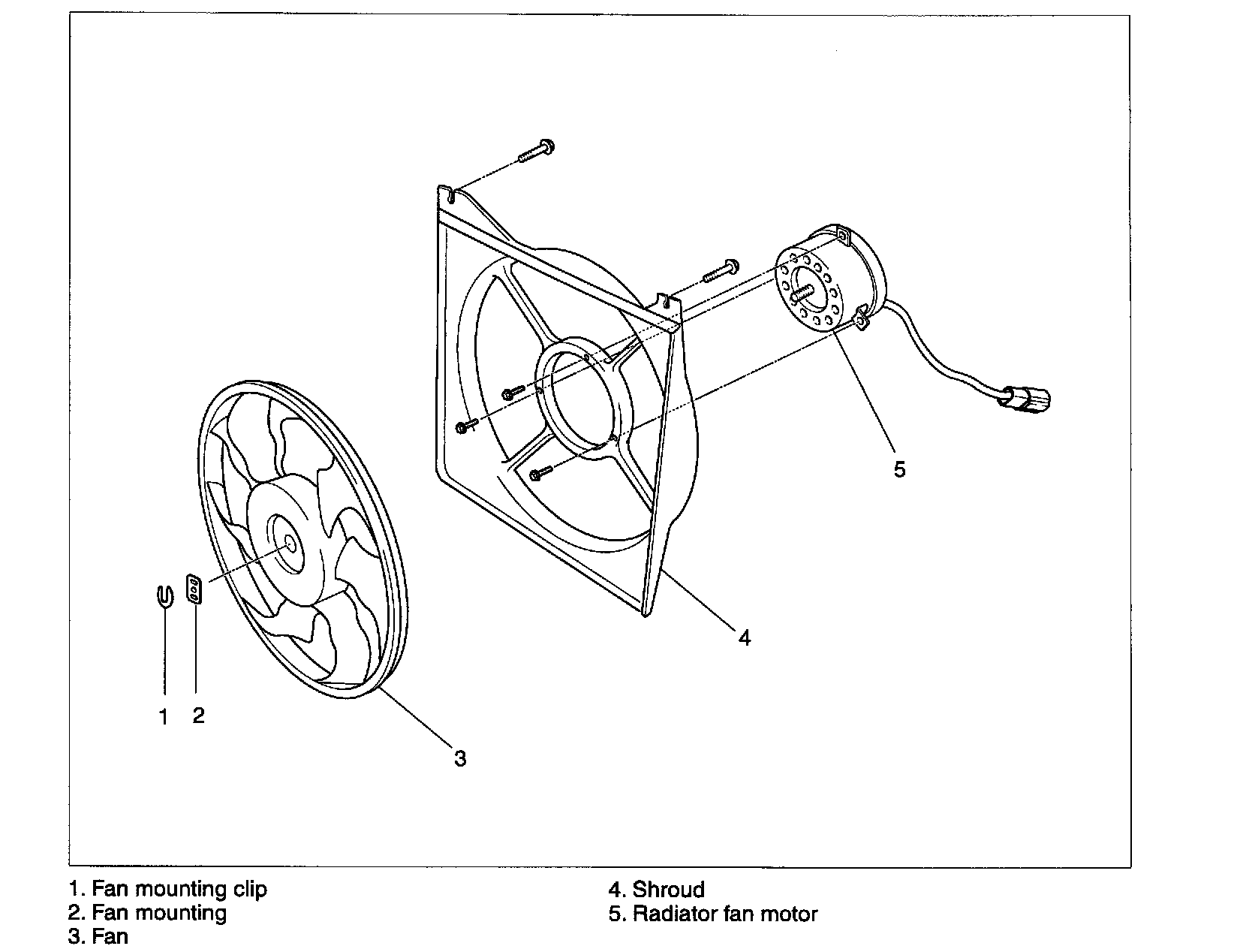 5

4

1 2

3

1. Fan mounting clip
2. Fan mounting
3. Fan

4. Shroud
5. Radiator fan motor