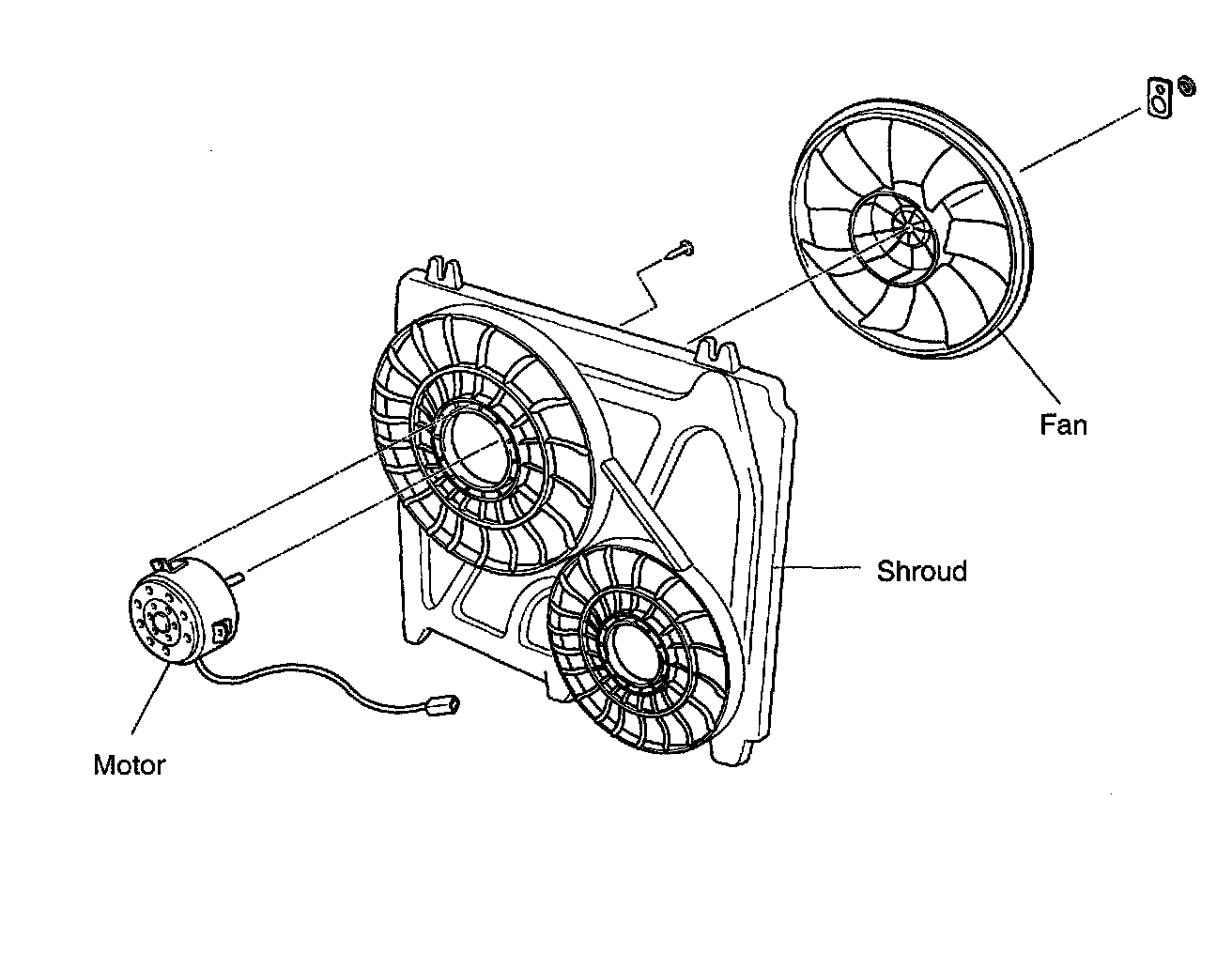 Fan

Shroud

Motor