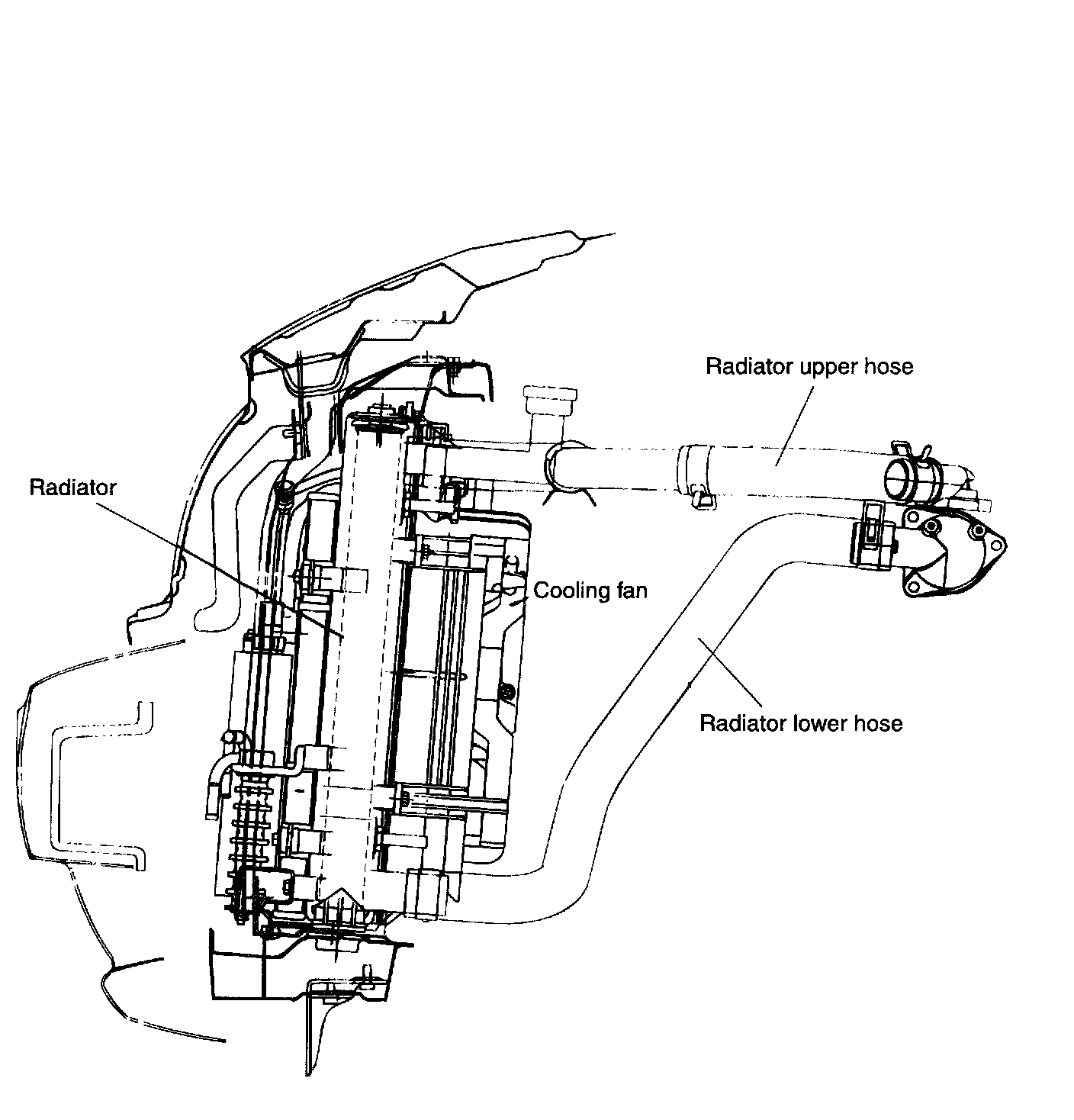 Radiator upper hose
Radiator
Cooling fan
Radiator lower hose