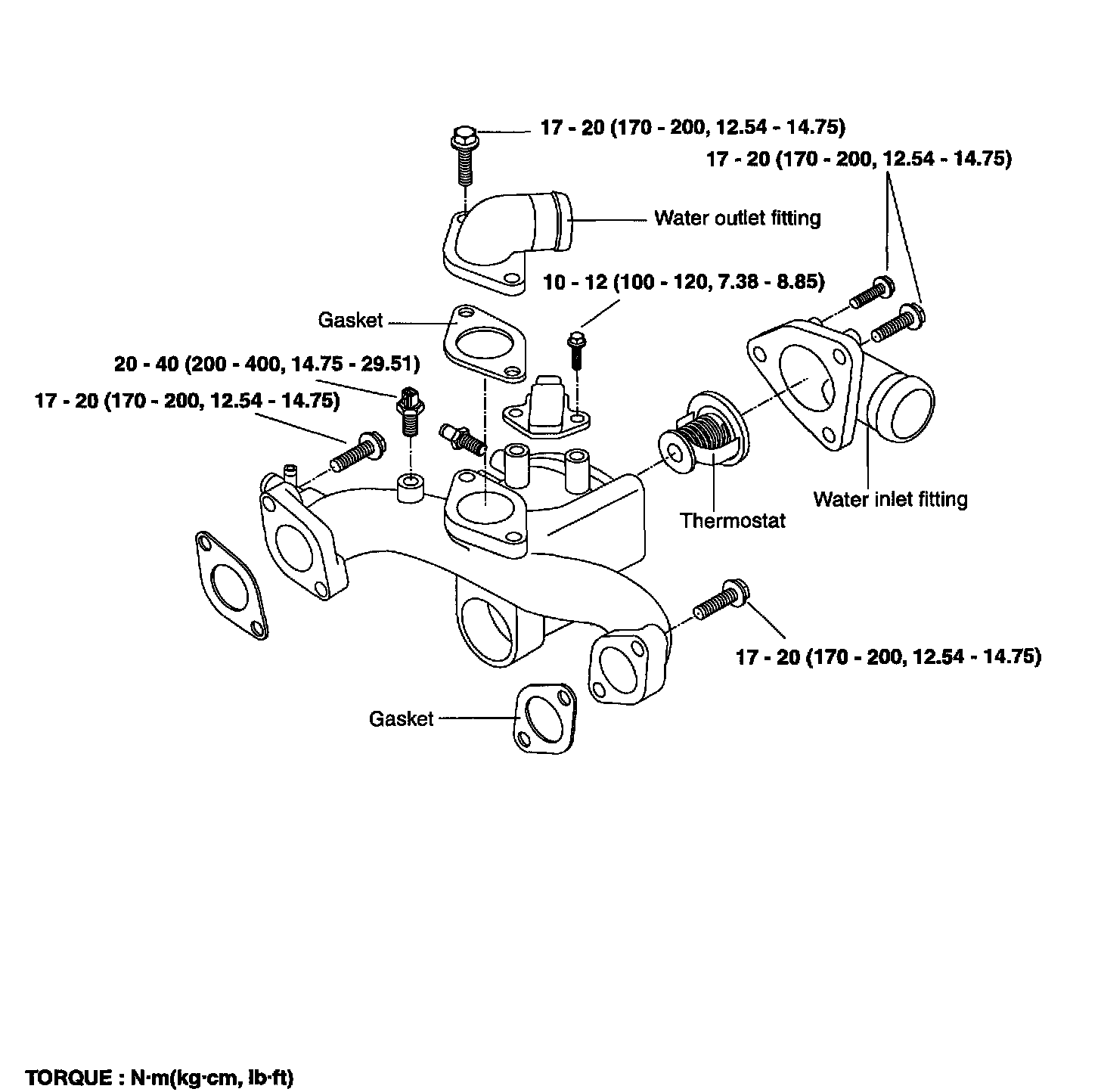 17 - 20 (170 - 200, 12.54 - 14.75)

17 - 20 (170 - 200, 12.54 - 14.75)

Water outlet fitting

10 - 12 (100 - 120, 7.38 - 8.85)

Gasket

20 - 40 (200 - 400, 14.75 - 29.51)

17 - 20 (170 - 200, 12.54 - 14.75)

Water inlet fitting

Thermostat

17 - 20 (170 - 200, 12.54 - 14.75)

Gasket

TORQUE : N·m(kg·cm, lb·ft)