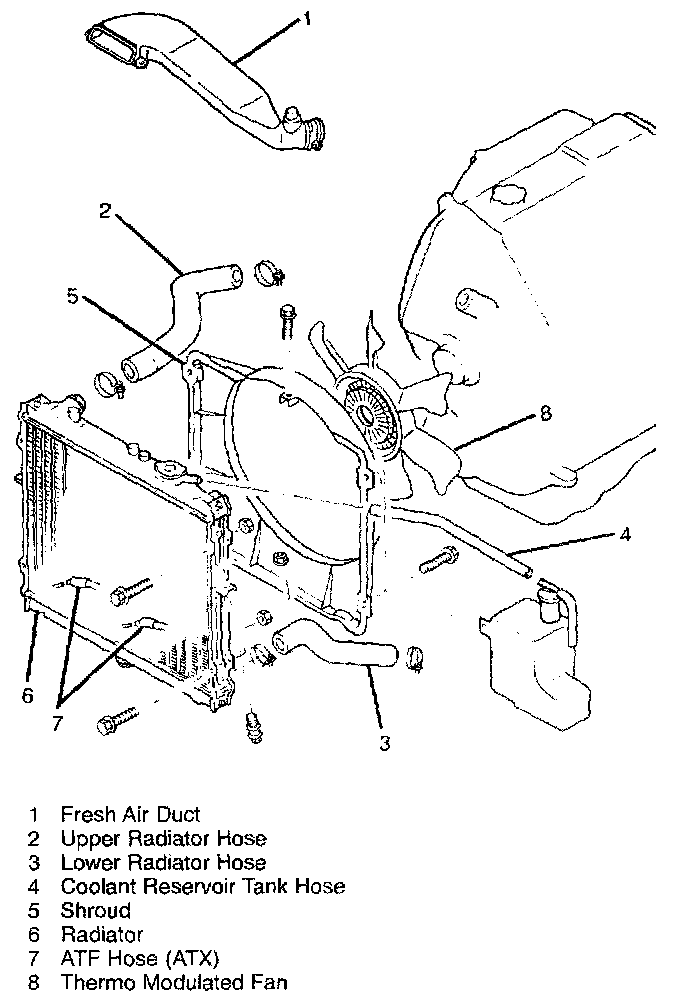 1
2
5
8
4
6
7
3

1 Fresh Air Duct
2 Upper Radiator Hose
3 Lower Radiator Hose
4 Coolant Reservoir Tank Hose
5 Shroud
6 Radiator
7 ATF Hose (ATX)
8 Thermo Modulated Fan