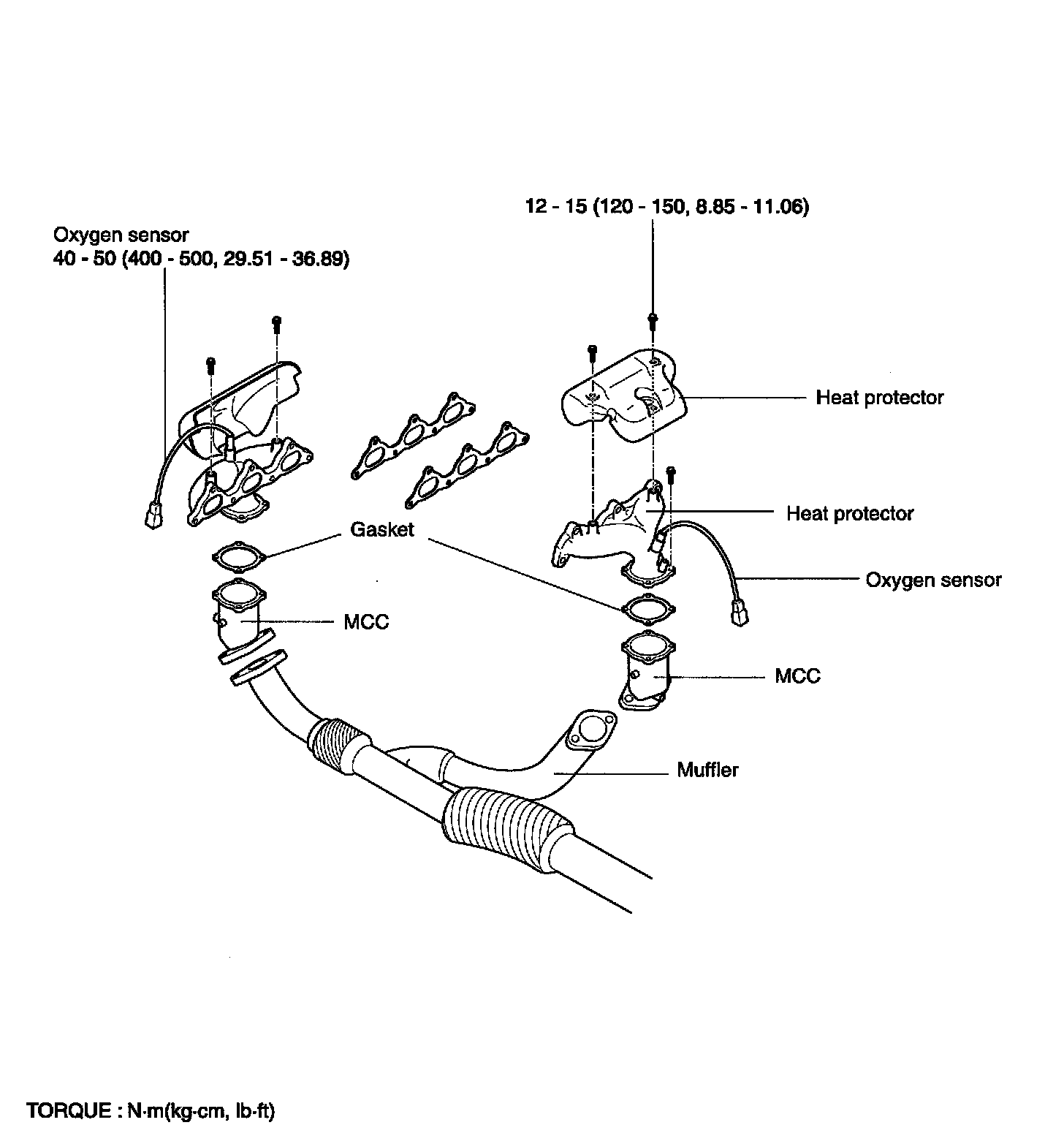 12 - 15 (120 - 150, 8.85 - 11.06)

Oxygen sensor
40 - 50 (400 - 500, 29.51 - 36.89)

Heat protector

Heat protector

Gasket

Oxygen sensor

MCC

MCC

Muffler

TORQUE : N·m(kg·cm, lb·ft)