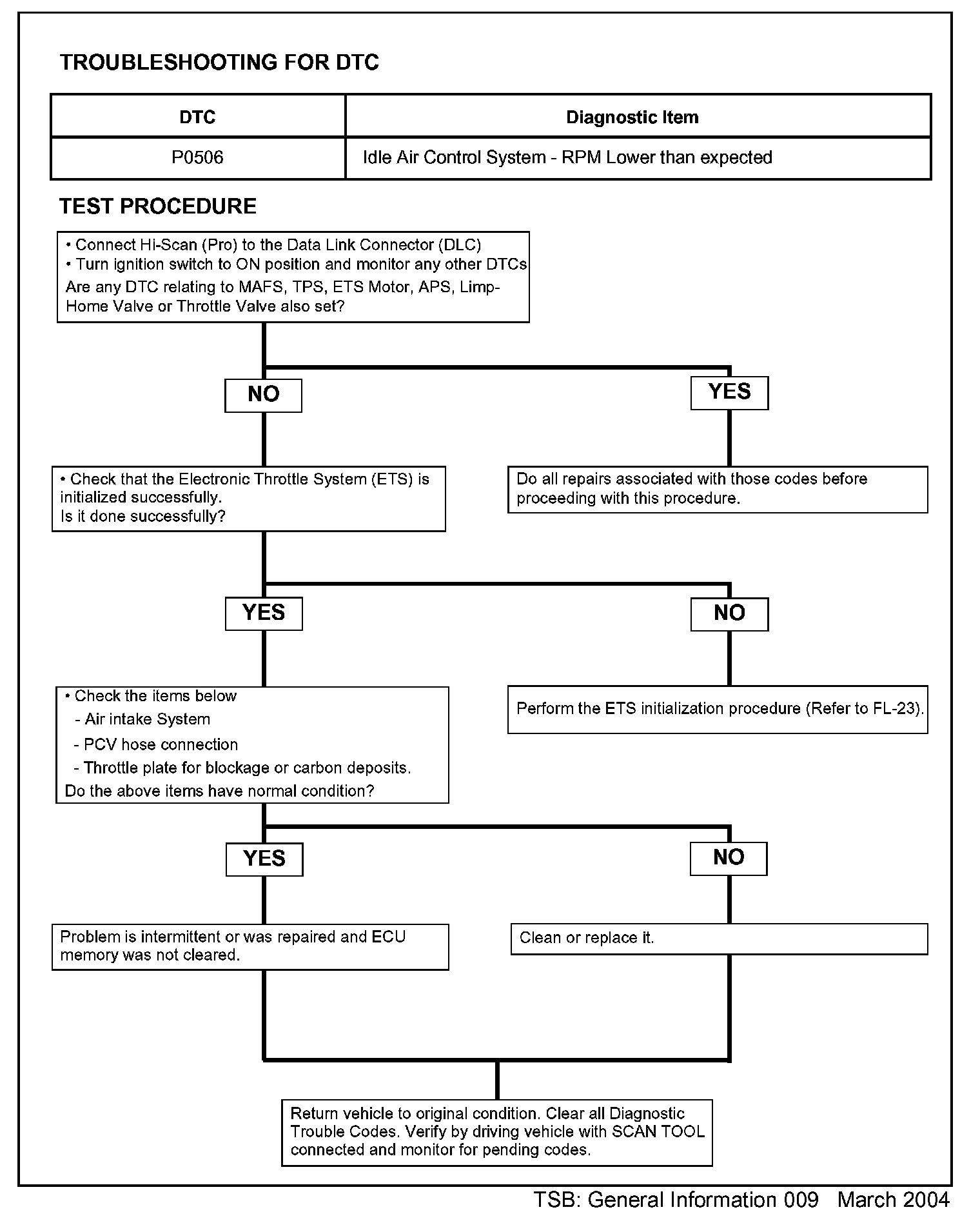 TROUBLESHOOTING FOR DTC

| DTC | Diagnostic Item |
|---|---|
| P0506 | Idle Air Control System - RPM Lower than expected |

TEST PROCEDURE

• Connect Hi-Scan (Pro) to the Data Link Connector (DLC)
• Turn ignition switch to ON position and monitor any other DTCs
Are any DTC relating to MAFS, TPS, ETS Motor, APS, Limp-Home Valve or Throttle Valve also set?

NO

YES

• Check that the Electronic Throttle System (ETS) is initialized successfully.
Is it done successfully?

Do all repairs associated with those codes before proceeding with this procedure.

YES

NO

• Check the items below
- Air intake System
- PCV hose connection
- Throttle plate for blockage or carbon deposits.
Do the above items have normal condition?

Perform the ETS initialization procedure (Refer to FL-23).

YES

NO

Problem is intermittent or was repaired and ECU memory was not cleared.

Clean or replace it.

Return vehicle to original condition. Clear all Diagnostic Trouble Codes. Verify by driving vehicle with SCAN TOOL connected and monitor for pending codes.

TSB: General Information 009 March 2004