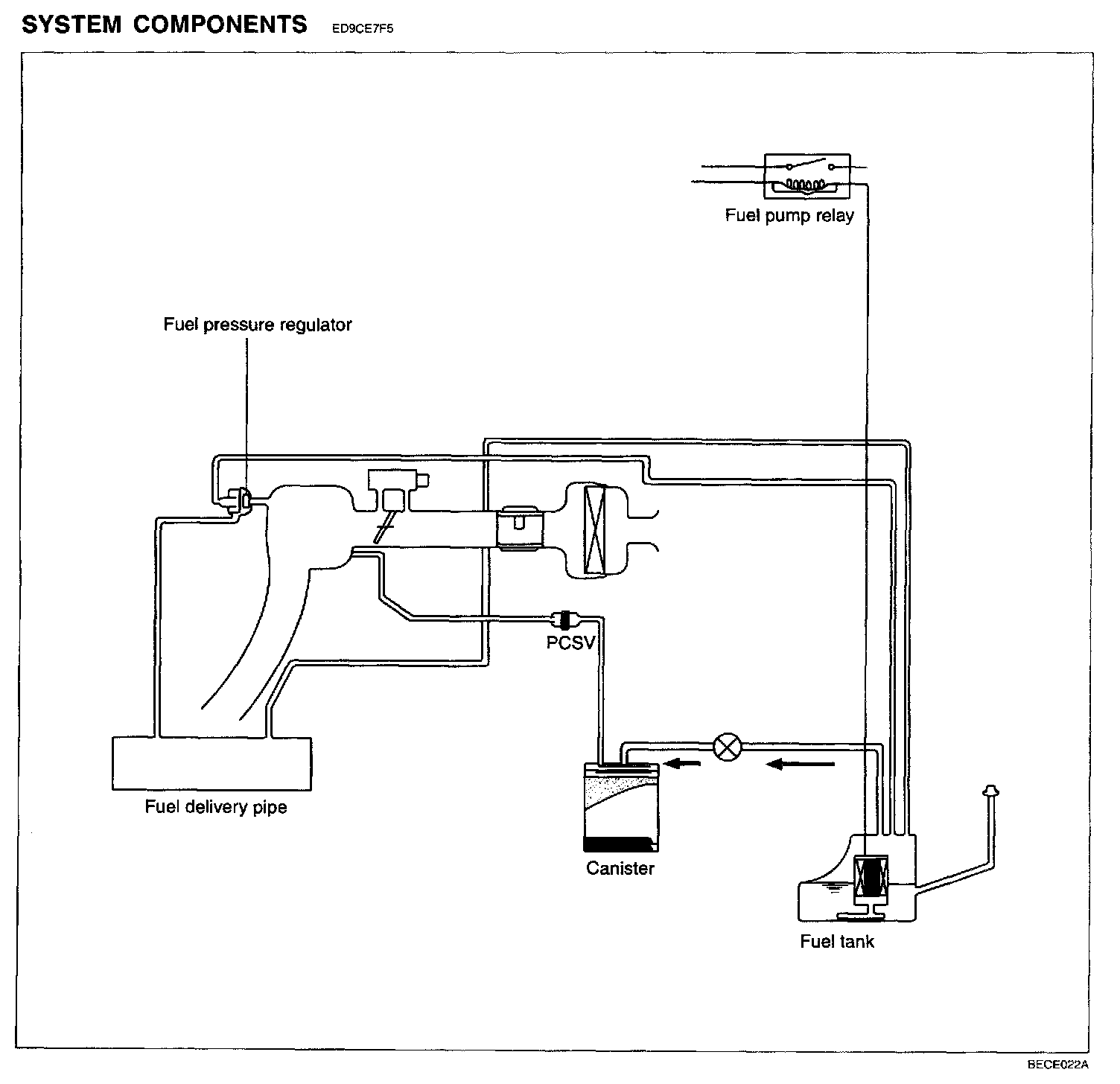 SYSTEM COMPONENTS ED9CE7F5

Fuel pump relay

Fuel pressure regulator

PCSV

Fuel delivery pipe

Canister

Fuel tank

BECE022A