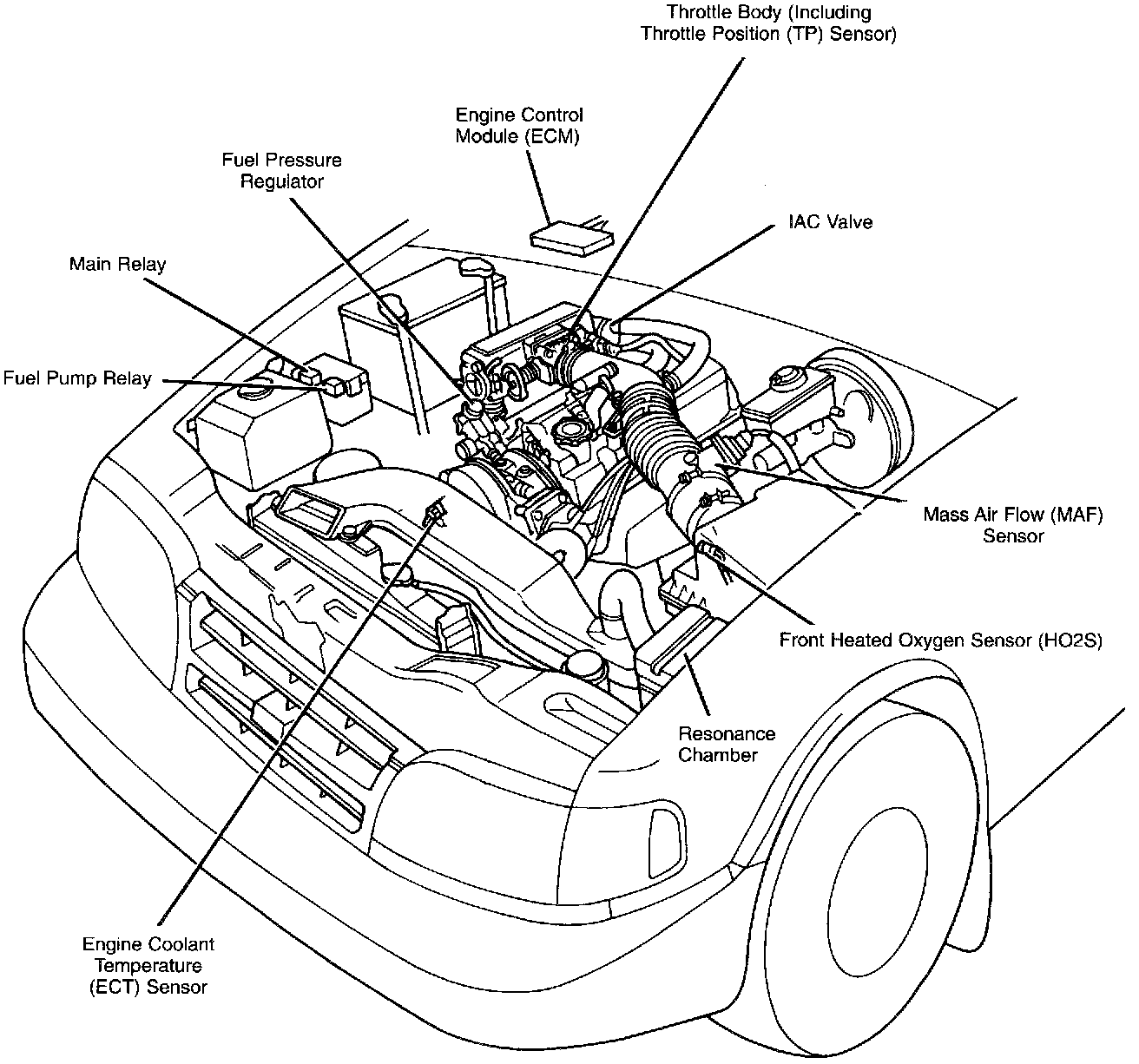 Throttle Body (Including Throttle Position (TP) Sensor)

Engine Control Module (ECM)

Fuel Pressure Regulator

IAC Valve

Main Relay

Fuel Pump Relay

Mass Air Flow (MAF) Sensor

Front Heated Oxygen Sensor (HO2S)

Resonance Chamber

Engine Coolant Temperature (ECT) Sensor