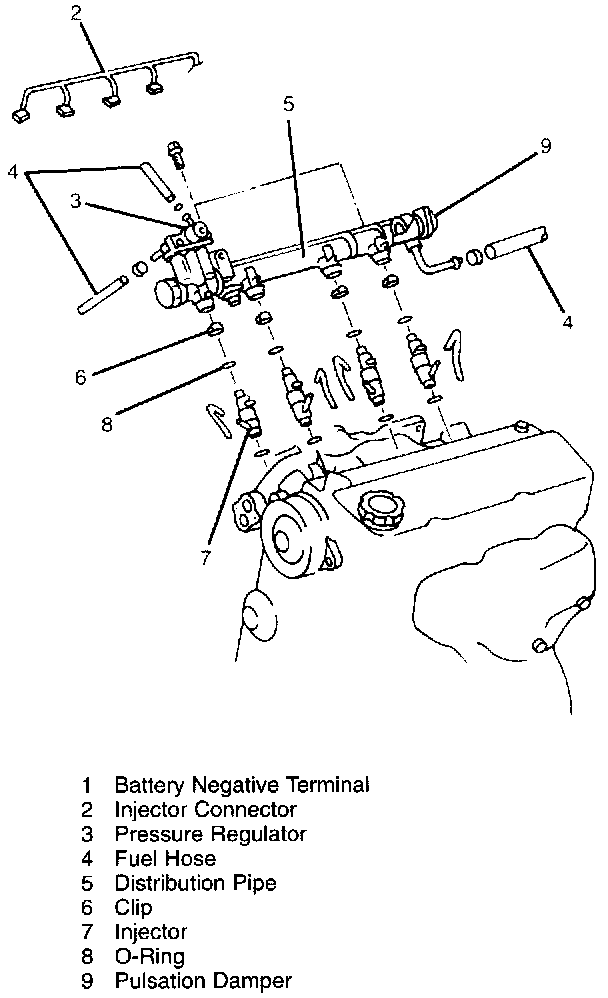 2
5
9
4
3
4
6
8
7

1 Battery Negative Terminal
2 Injector Connector
3 Pressure Regulator
4 Fuel Hose
5 Distribution Pipe
6 Clip
7 Injector
8 O-Ring
9 Pulsation Damper