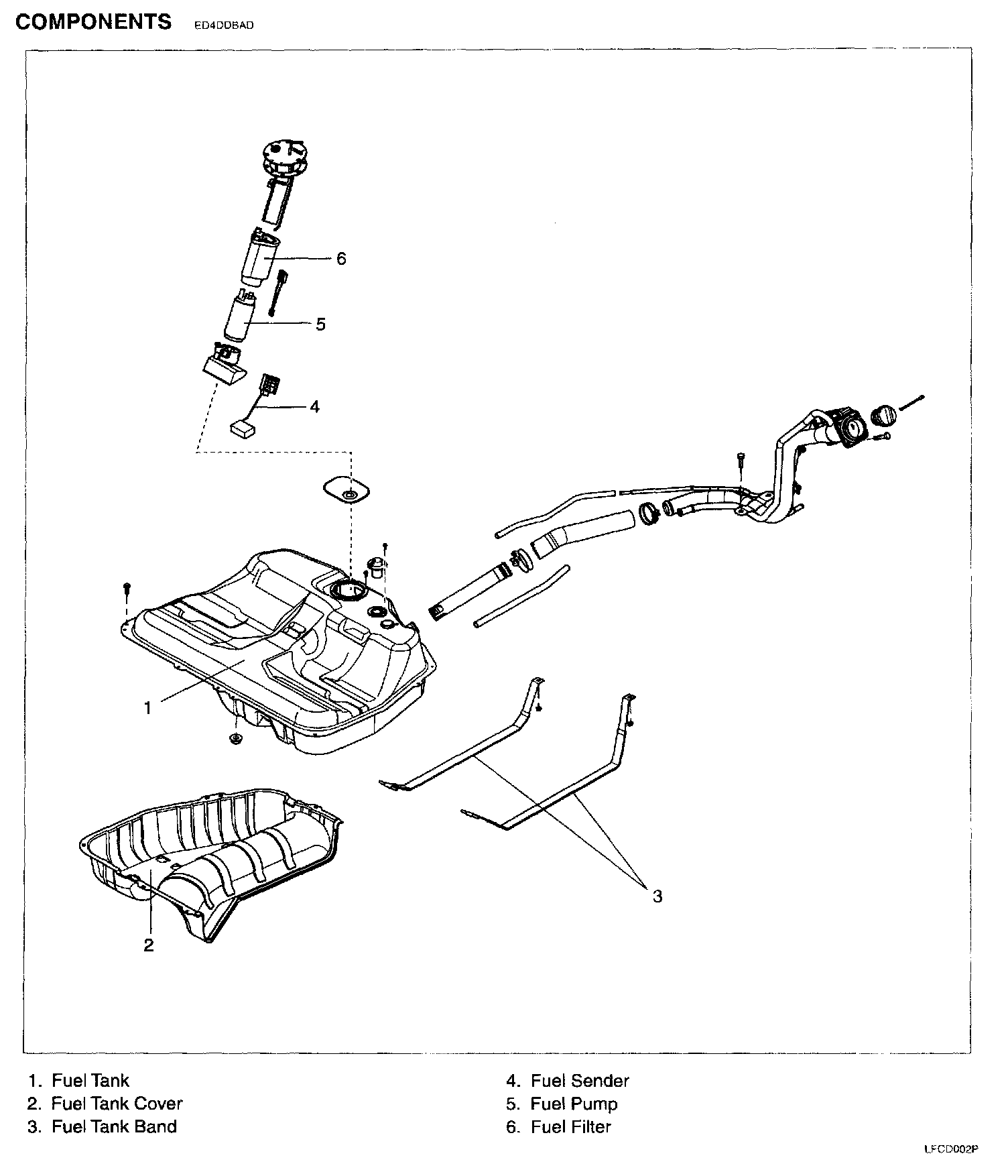 COMPONENTS ED4DDBAD

6
5
4
1
2
3

1. Fuel Tank
2. Fuel Tank Cover
3. Fuel Tank Band

4. Fuel Sender
5. Fuel Pump
6. Fuel Filter

LFCD002P