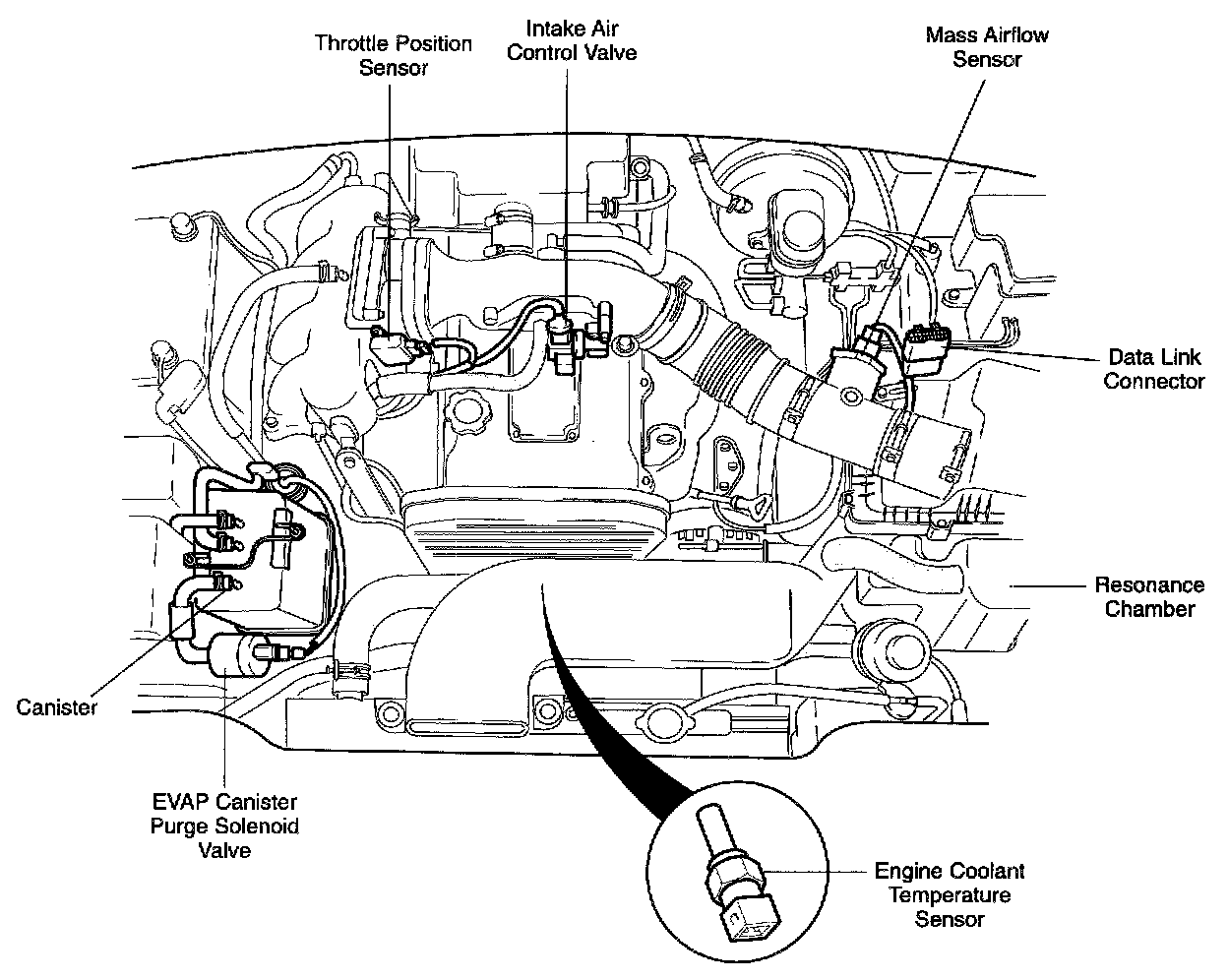 Throttle Position Sensor

Intake Air Control Valve

Mass Airflow Sensor

Data Link Connector

Resonance Chamber

Canister

EVAP Canister Purge Solenoid Valve

Engine Coolant Temperature Sensor