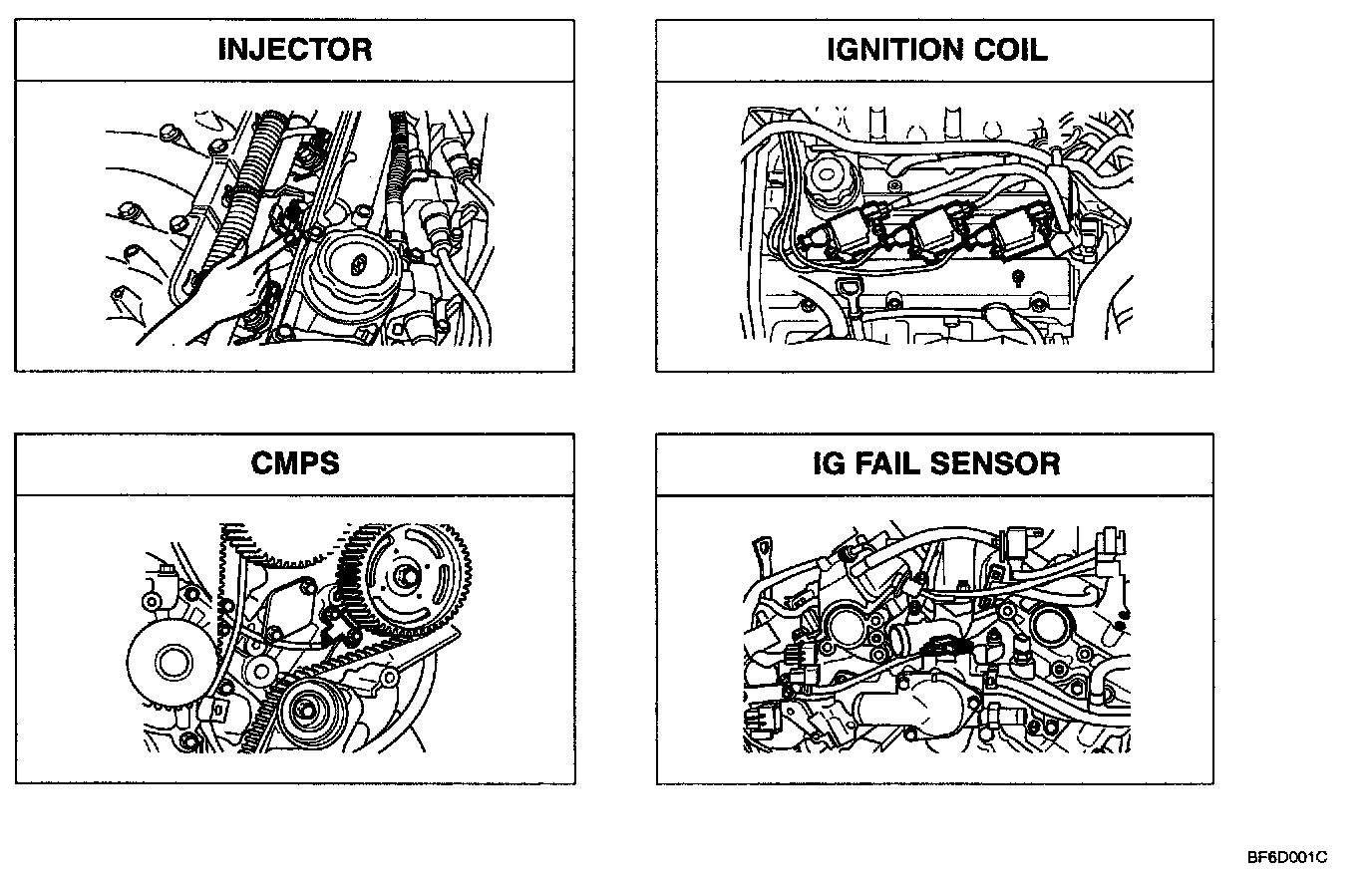 INJECTOR

IGNITION COIL

CMPS

IG FAIL SENSOR

BF6D001C