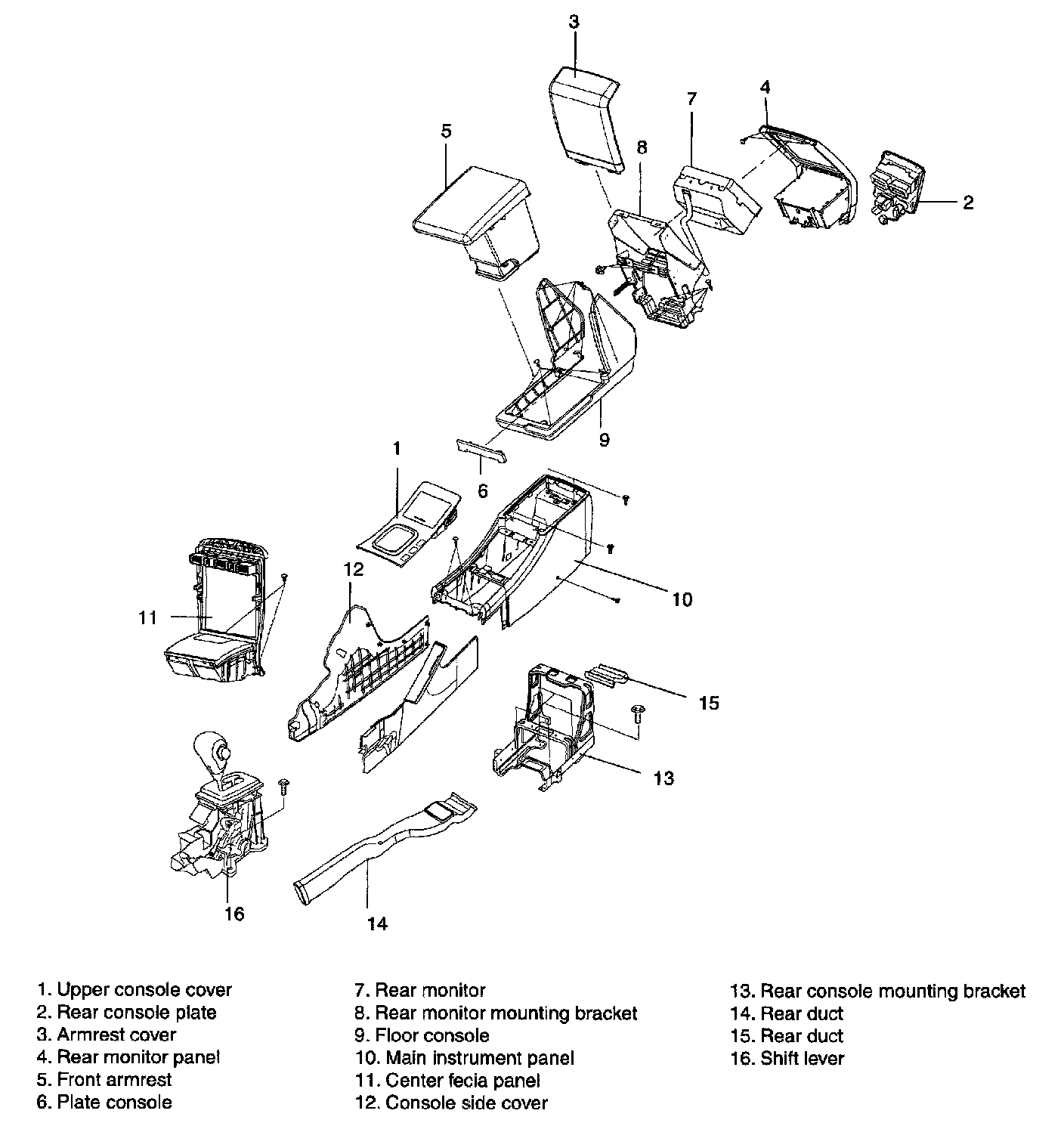 3

5

7

4

8

2

9

1

6

12

11

10

15

13

16

14

1. Upper console cover
2. Rear console plate
3. Armrest cover
4. Rear monitor panel
5. Front armrest
6. Plate console

7. Rear monitor
8. Rear monitor mounting bracket
9. Floor console
10. Main instrument panel
11. Center fecia panel
12. Console side cover

13. Rear console mounting bracket
14. Rear duct
15. Rear duct
16. Shift lever