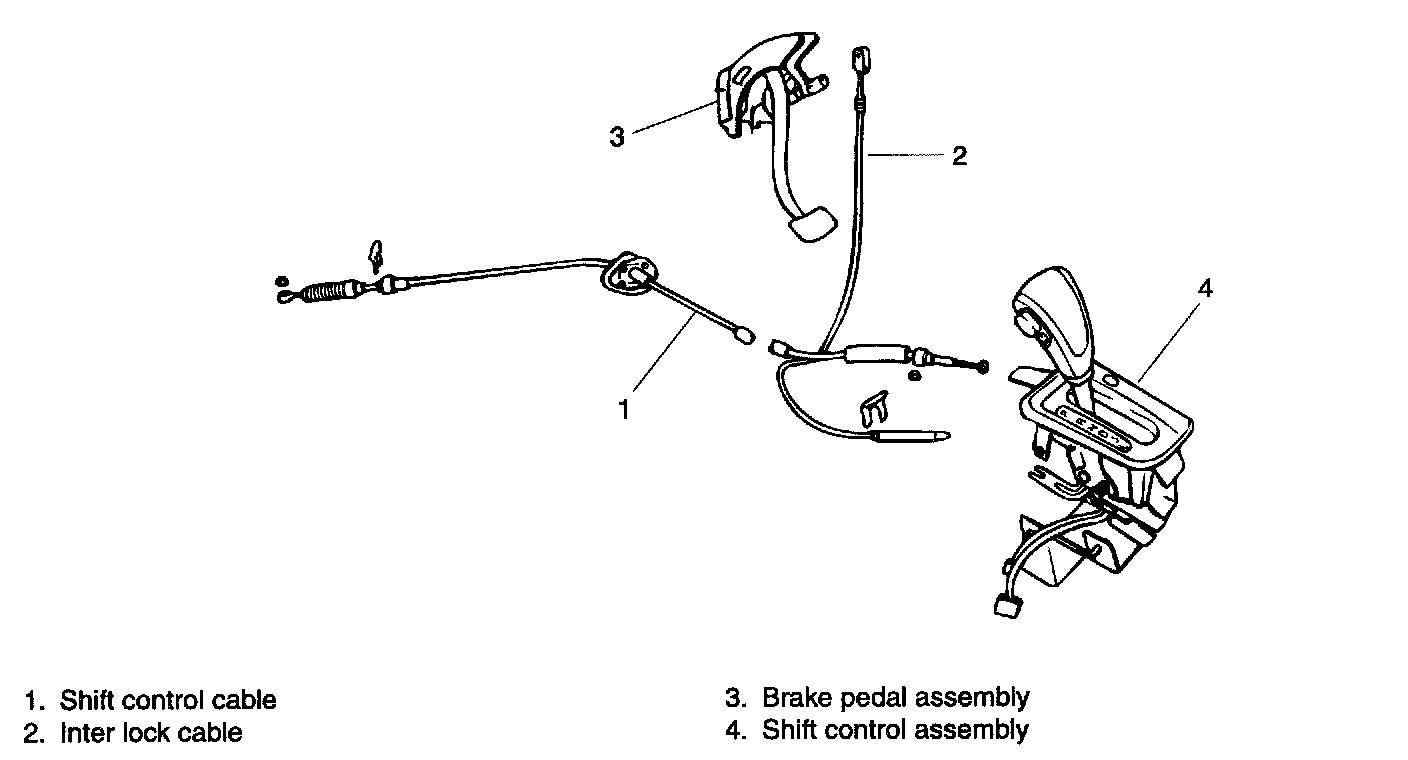 3

2

4

1

1. Shift control cable
2. Inter lock cable

3. Brake pedal assembly
4. Shift control assembly