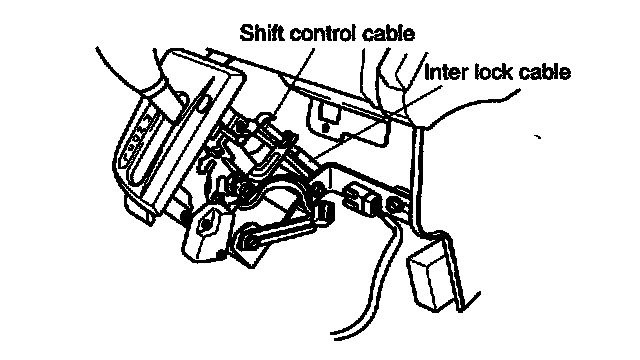 Shift control cable

Inter lock cable