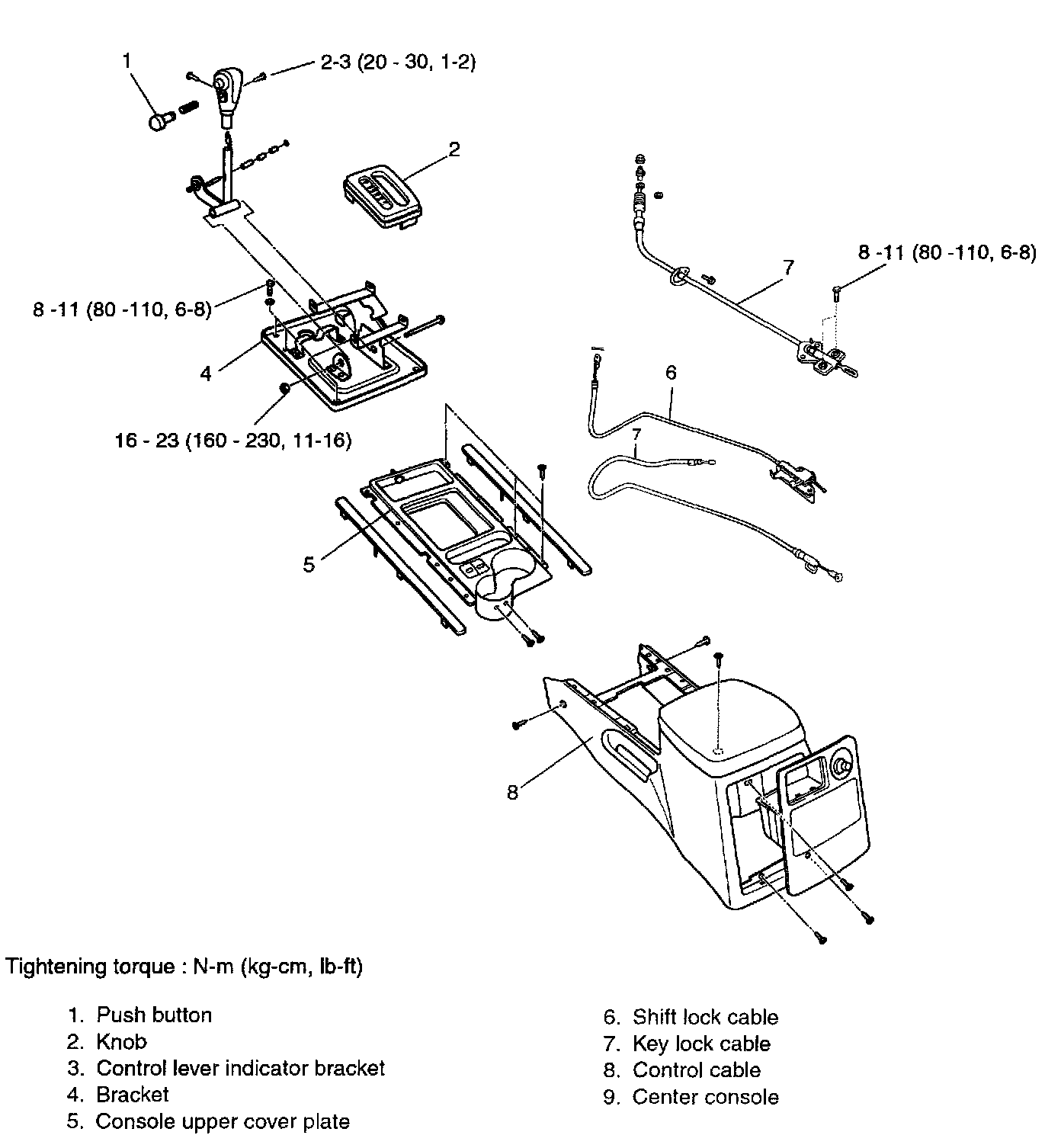 1

2-3 (20 - 30, 1-2)

2

8 -11 (80 -110, 6-8)

7

8 -11 (80 -110, 6-8)

4

6

16 - 23 (160 - 230, 11-16)

7

5

8

Tightening torque : N-m (kg-cm, lb-ft)

1. Push button
2. Knob
3. Control lever indicator bracket
4. Bracket
5. Console upper cover plate

6. Shift lock cable
7. Key lock cable
8. Control cable
9. Center console