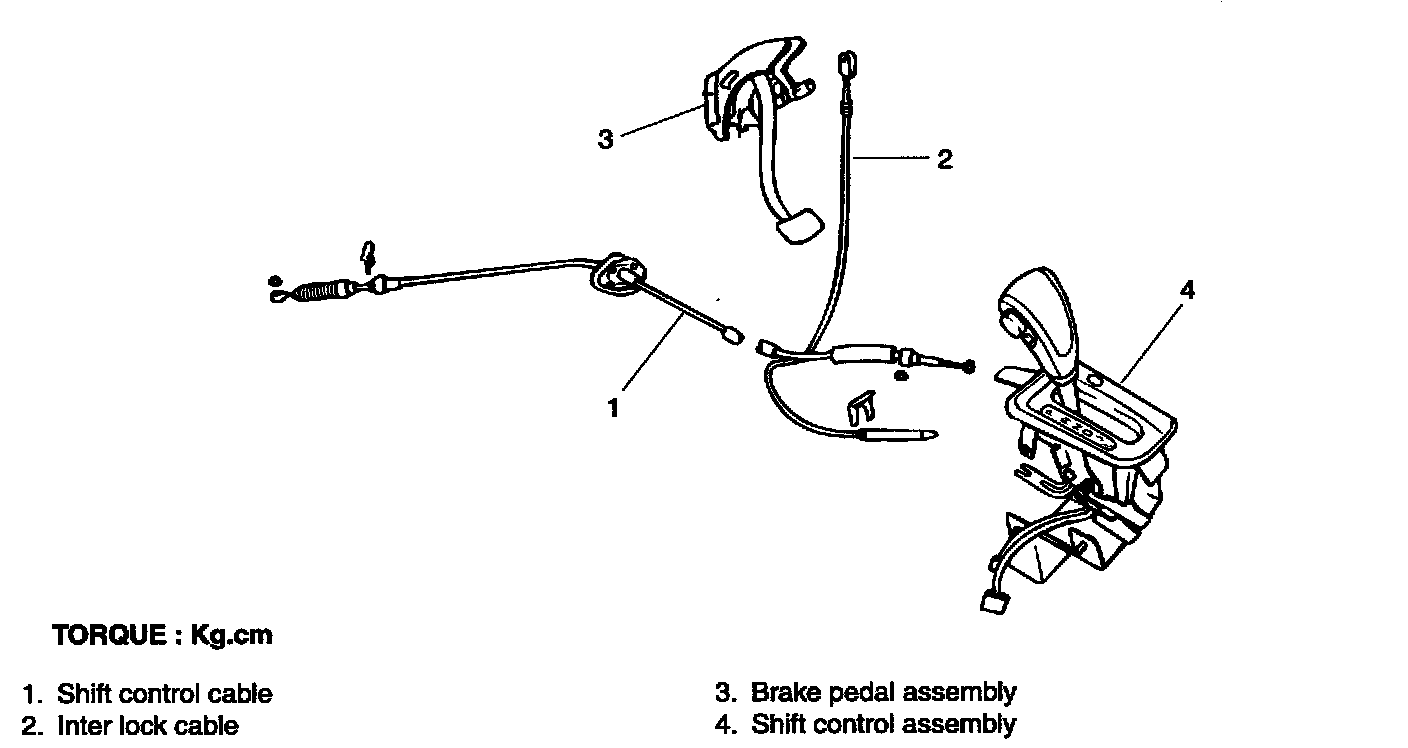 3

2

4

1

TORQUE : Kg.cm

1. Shift control cable
2. Inter lock cable

3. Brake pedal assembly
4. Shift control assembly