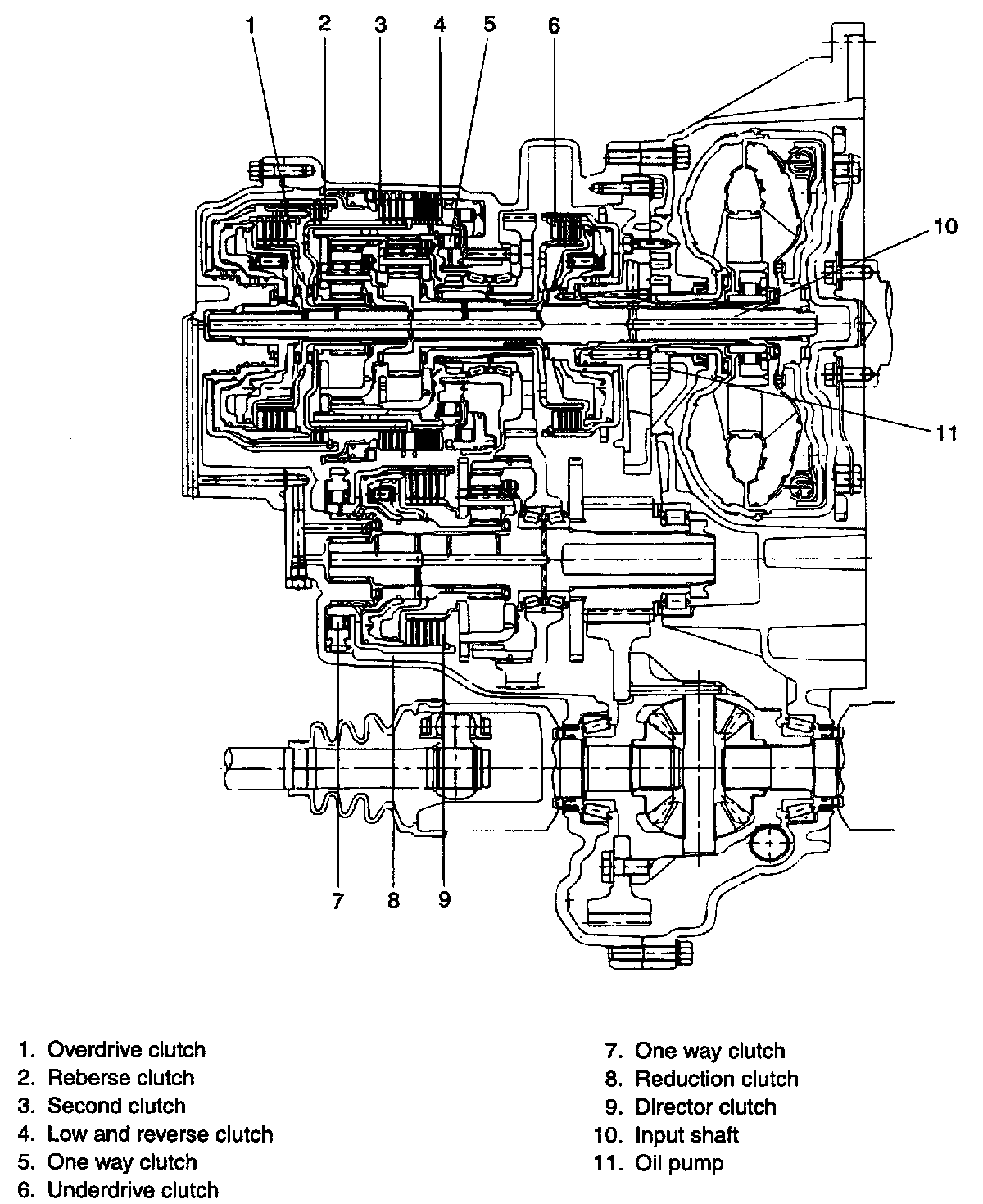 1 2 3 4 5 6

10

11

7 8 9

1. Overdrive clutch
2. Reberse clutch
3. Second clutch
4. Low and reverse clutch
5. One way clutch
6. Underdrive clutch

7. One way clutch
8. Reduction clutch
9. Director clutch
10. Input shaft
11. Oil pump