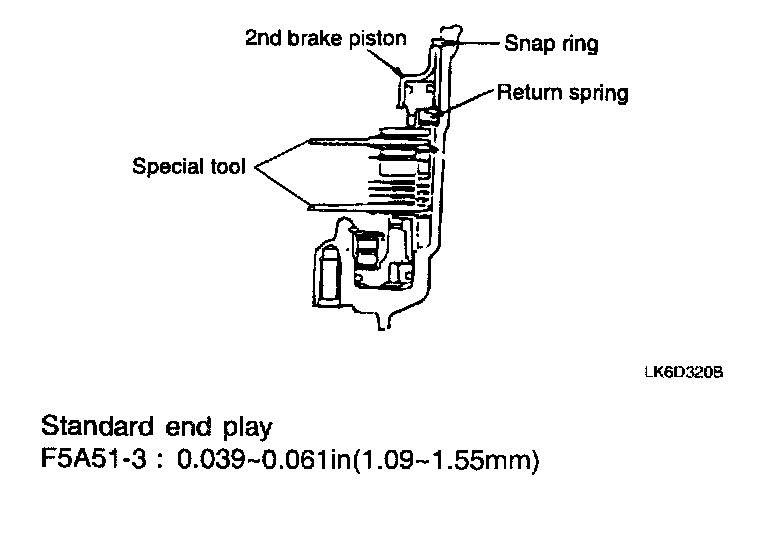 2nd brake piston
Snap ring
Return spring
Special tool
LK6D320B

Standard end play
F5A51-3 : 0.039~0.061in(1.09~1.55mm)