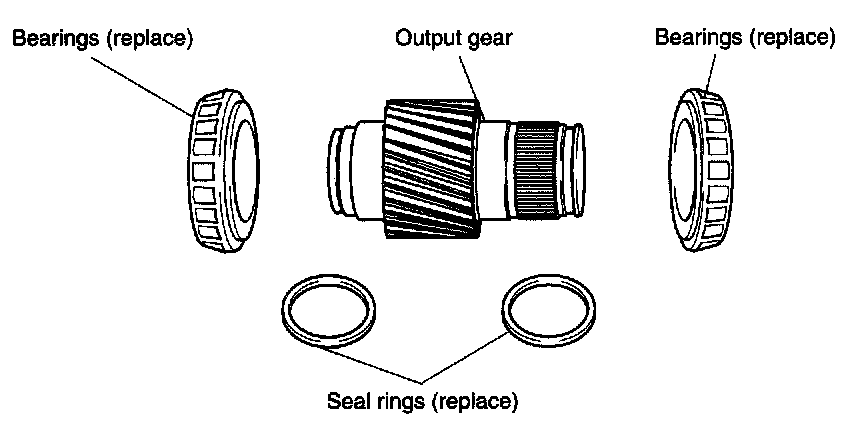 Bearings (replace)
Output gear
Bearings (replace)
Seal rings (replace)