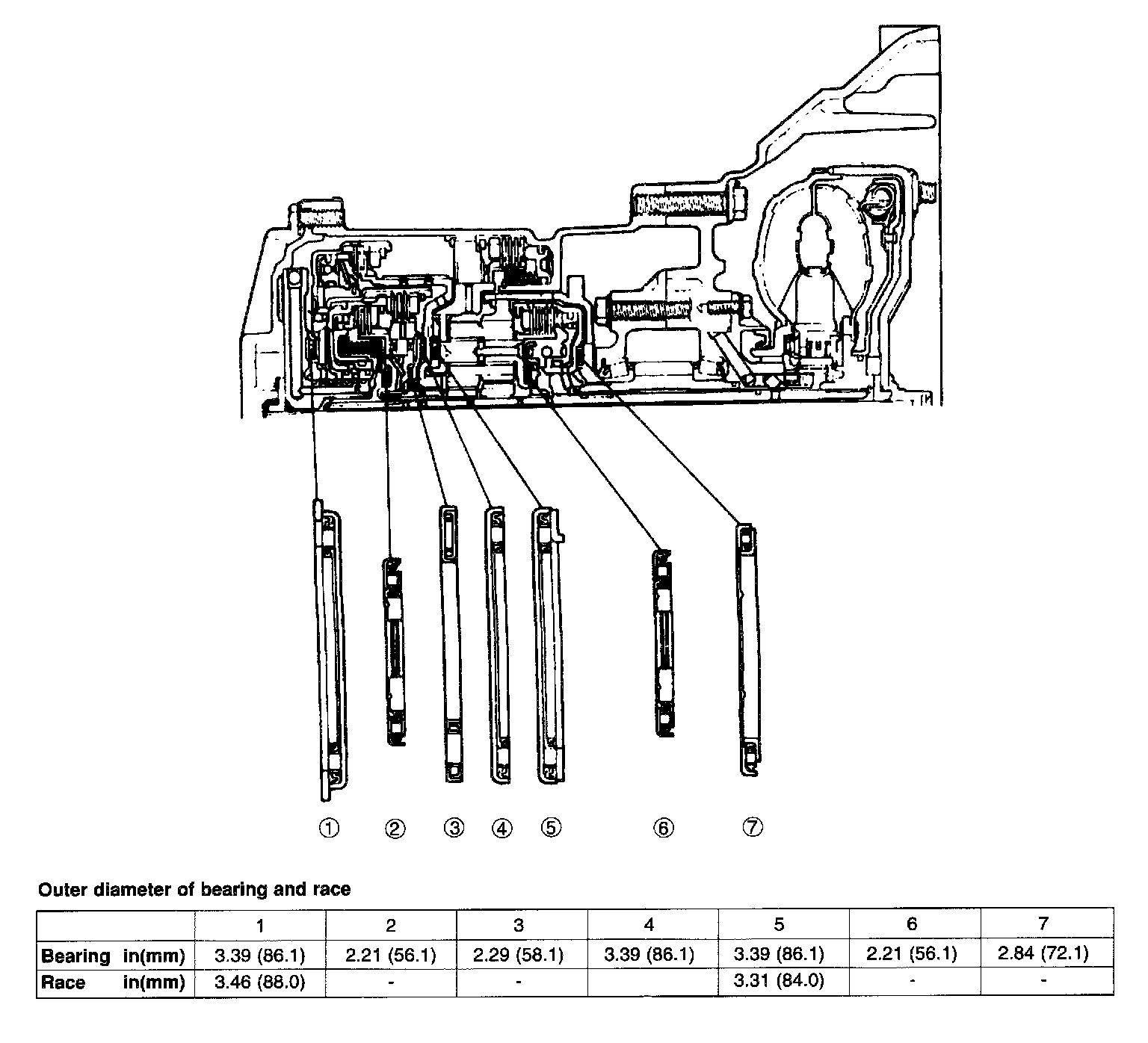 ①　②　③　④　⑤　⑥　⑦

Outer diameter of bearing and race

| | 1 | 2 | 3 | 4 | 5 | 6 | 7 |
|---|---|---|---|---|---|---|---|
| Bearing in(mm) | 3.39 (86.1) | 2.21 (56.1) | 2.29 (58.1) | 3.39 (86.1) | 3.39 (86.1) | 2.21 (56.1) | 2.84 (72.1) |
| Race in(mm) | 3.46 (88.0) | - | - | | 3.31 (84.0) | - | - |