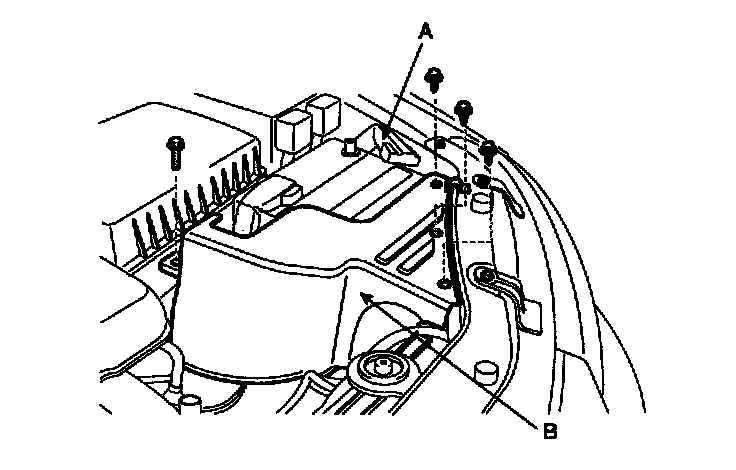 A

B