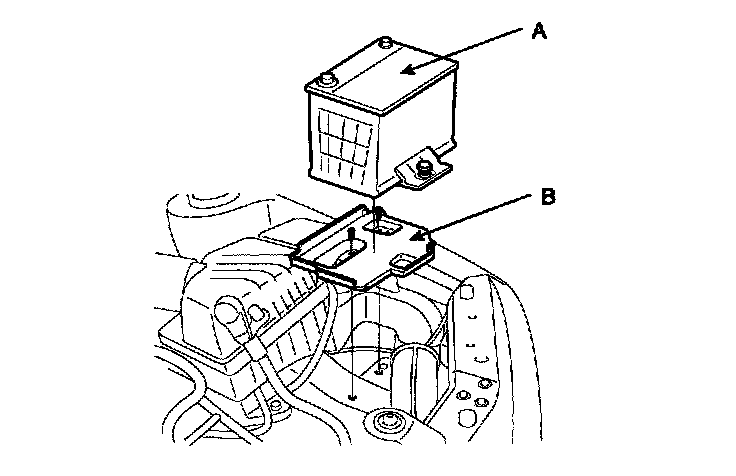 A

B