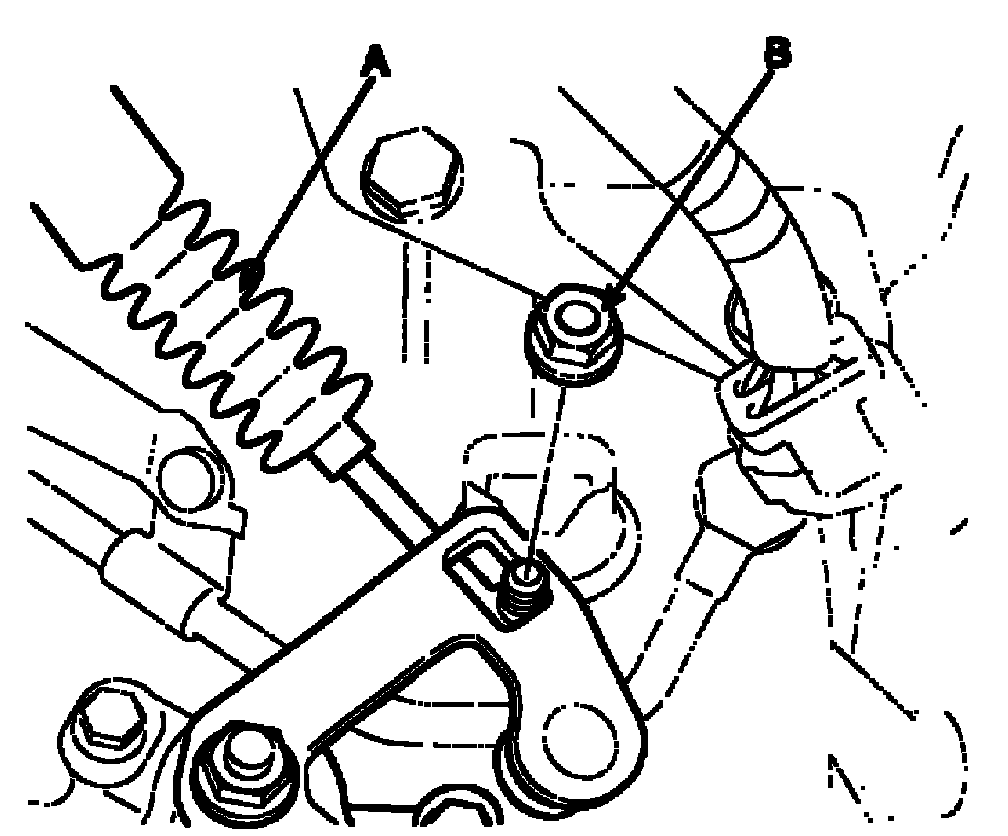 A

B